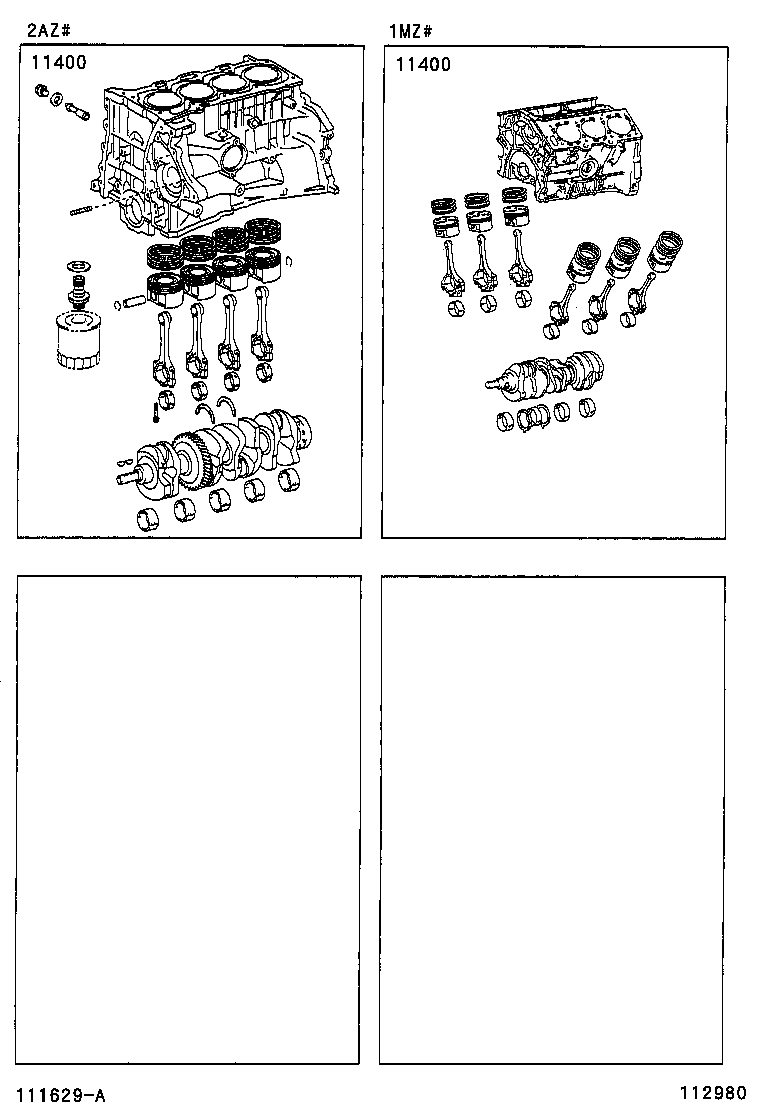 2AZ#

11400

1MZ#

11400

111629-A

112980