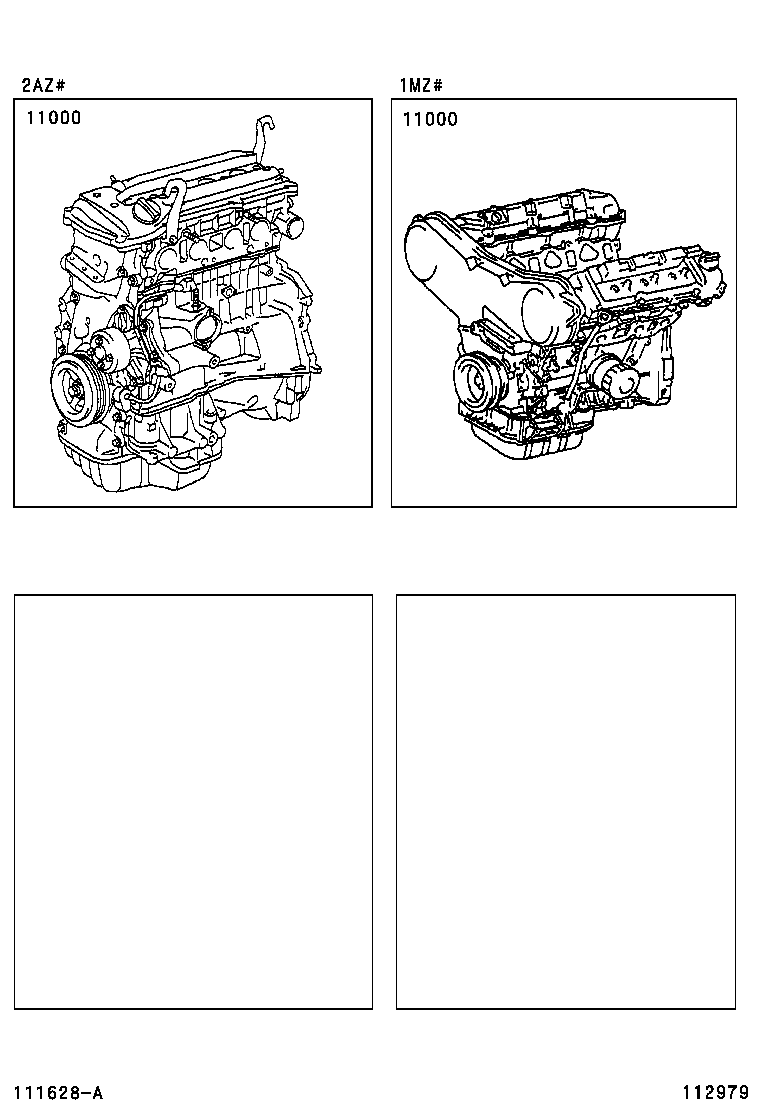 2AZ#

11000

1MZ#

11000

111628-A

112979