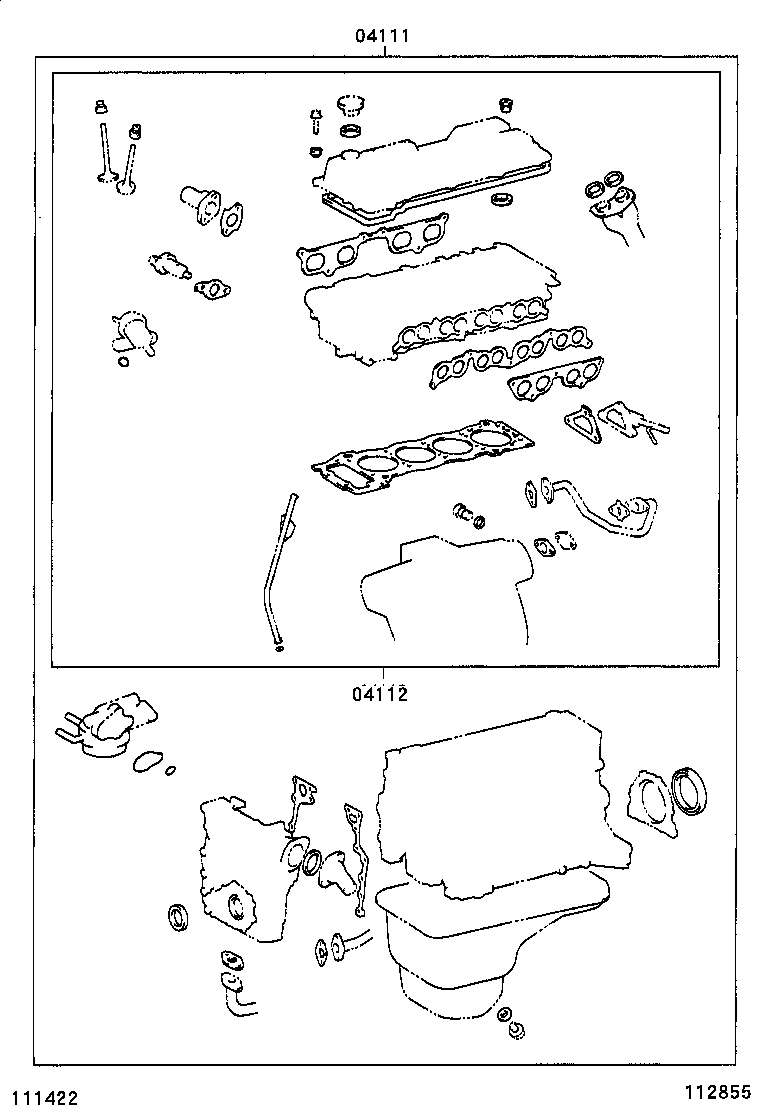 04111

04112

111422

112855