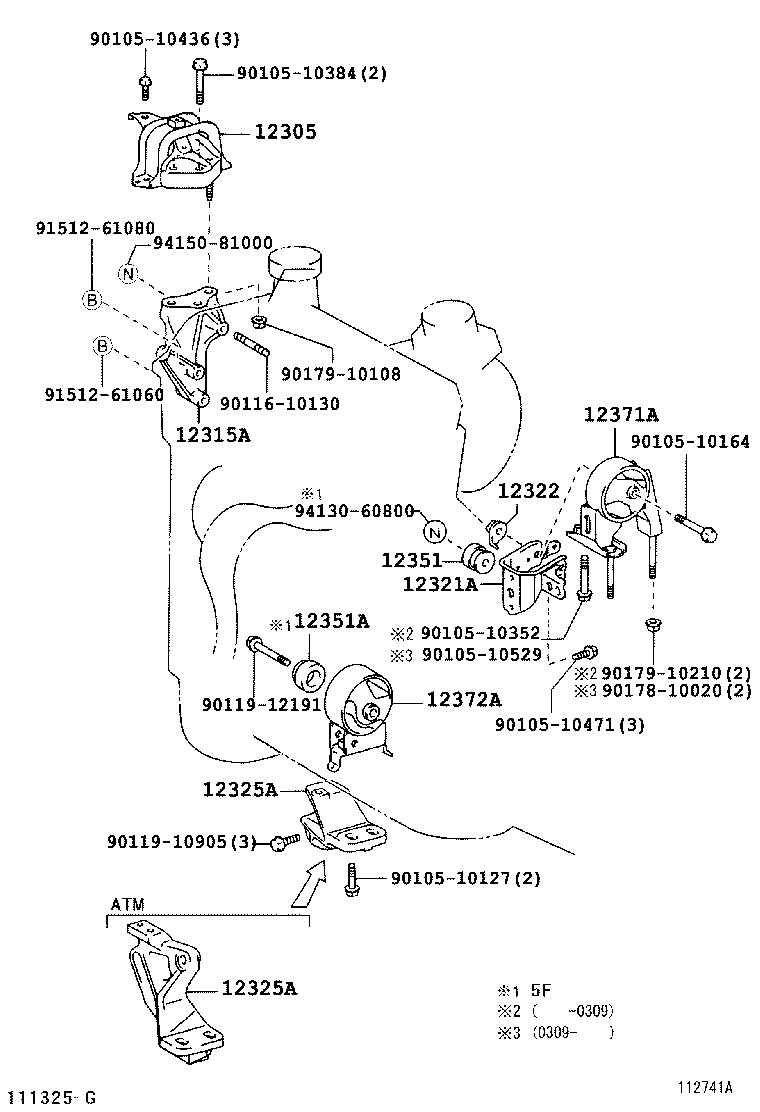 90105-10436(3)
90105-10384(2)
12305
91512-61080
94150-81000
N
B
B
90179-10108
91512-61060
90116-10130
12315A
12371A
90105-10164
※1
94130-60800
N
12322
12351
12321A
※1 12351A
※2 90105-10352
※3 90105-10529
※2 90179-10210(2)
※3 90178-10020(2)
90119-12191
12372A
90105-10471(3)
12325A
90119-10905(3)
90105-10127(2)
ATM
12325A
※1 5F
※2 ( -0309)
※3 (0309- )
111325-G
112741A