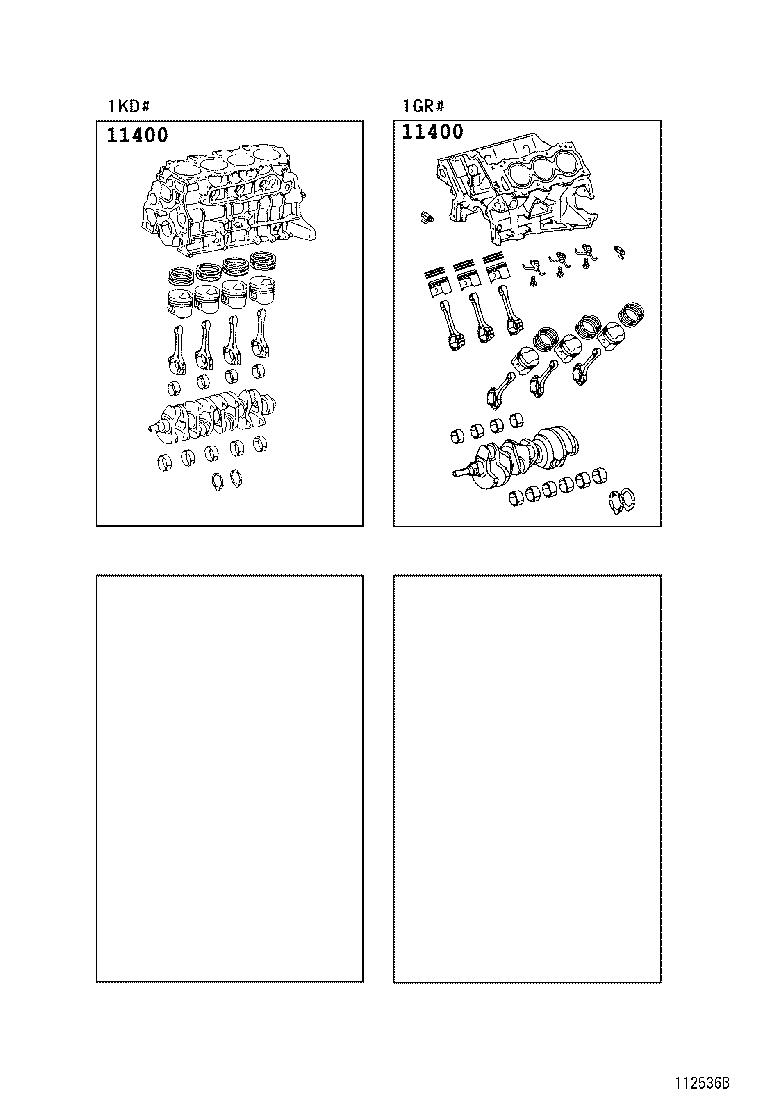 1KD#

11400

1GR#

11400

112536B