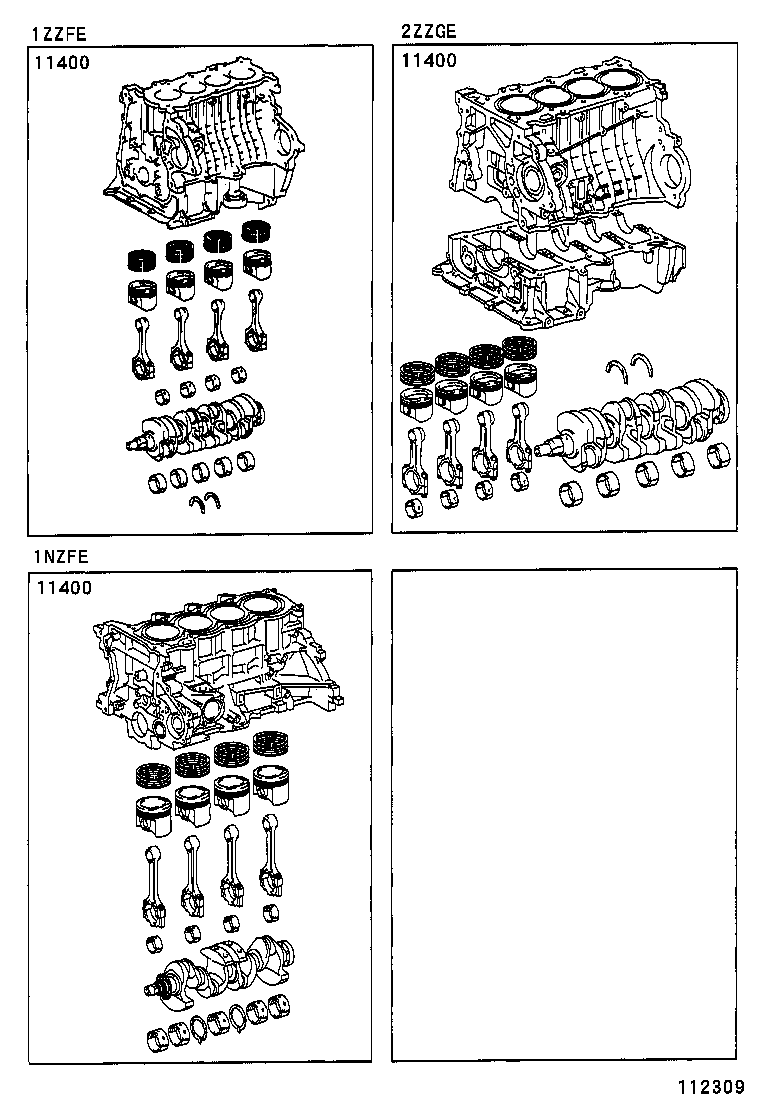 1ZZFE

11400

2ZZGE

11400

1NZFE

11400

112309