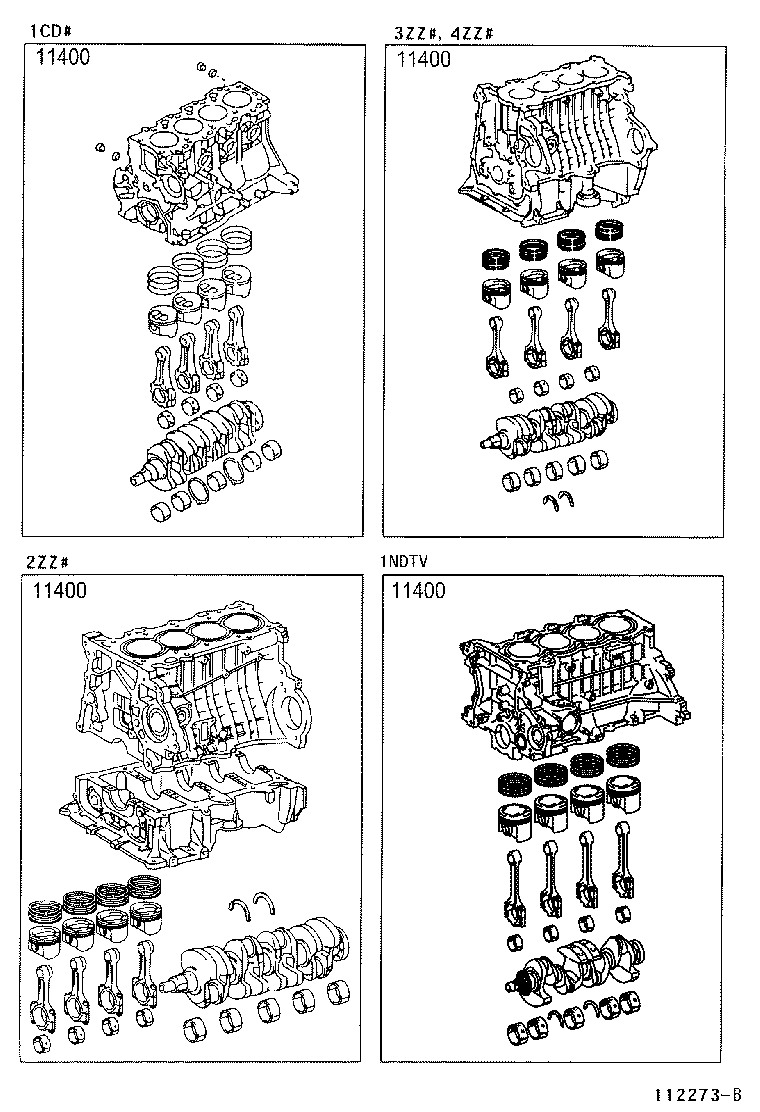 1CD#

11400

3ZZ#, 4ZZ#

11400

2ZZ#

11400

1NDTV

11400

112273-B