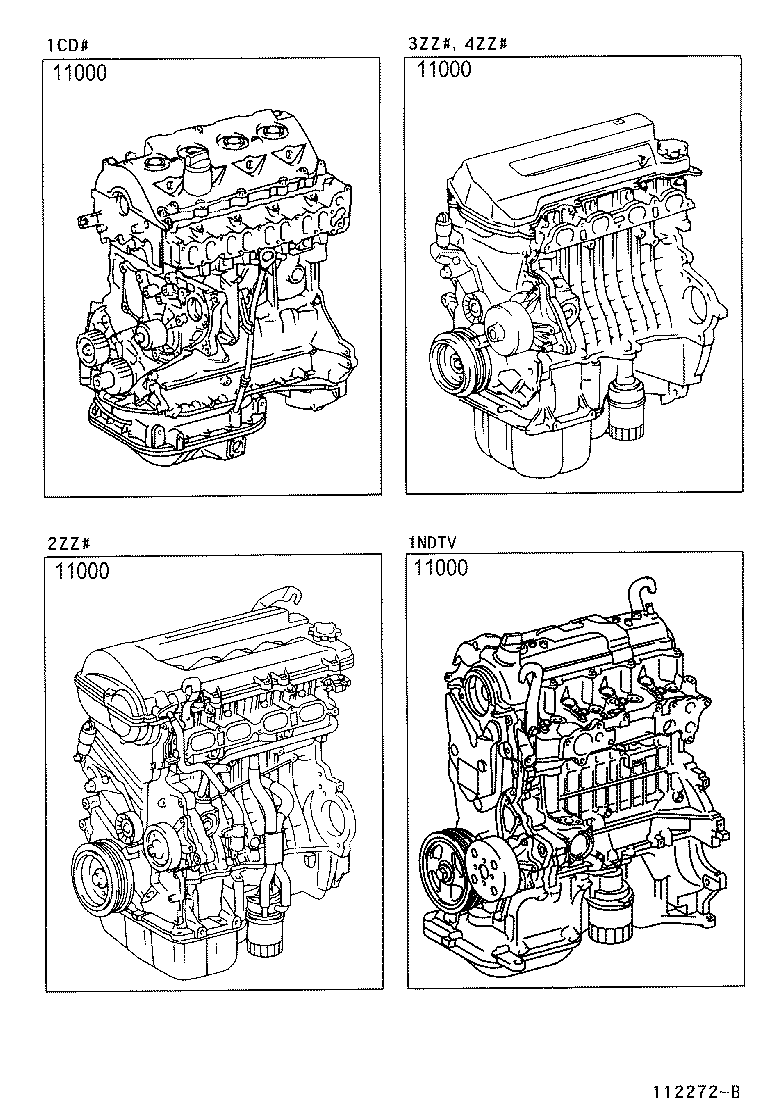 1CD#

11000

3ZZ#, 4ZZ#

11000

2ZZ#

11000

1NDTV

11000

112272-B