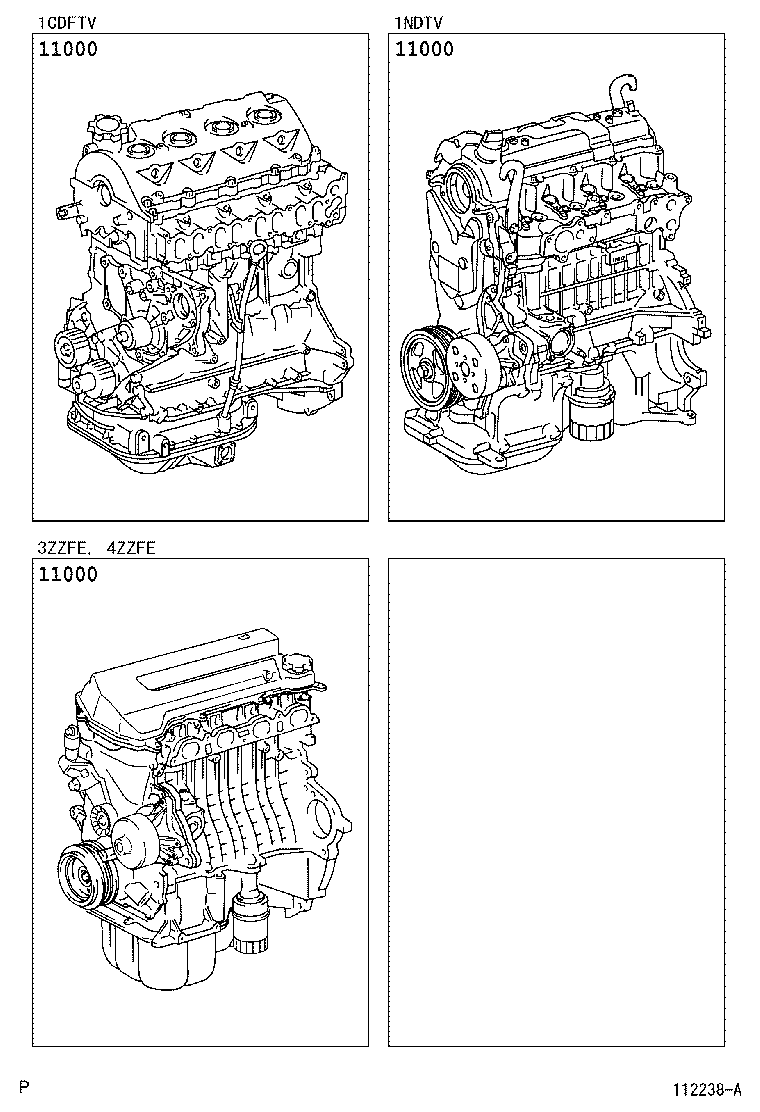 1CDFTV

11000

1NDTV

11000

3ZZFE, 4ZZFE

11000

P

112238-A