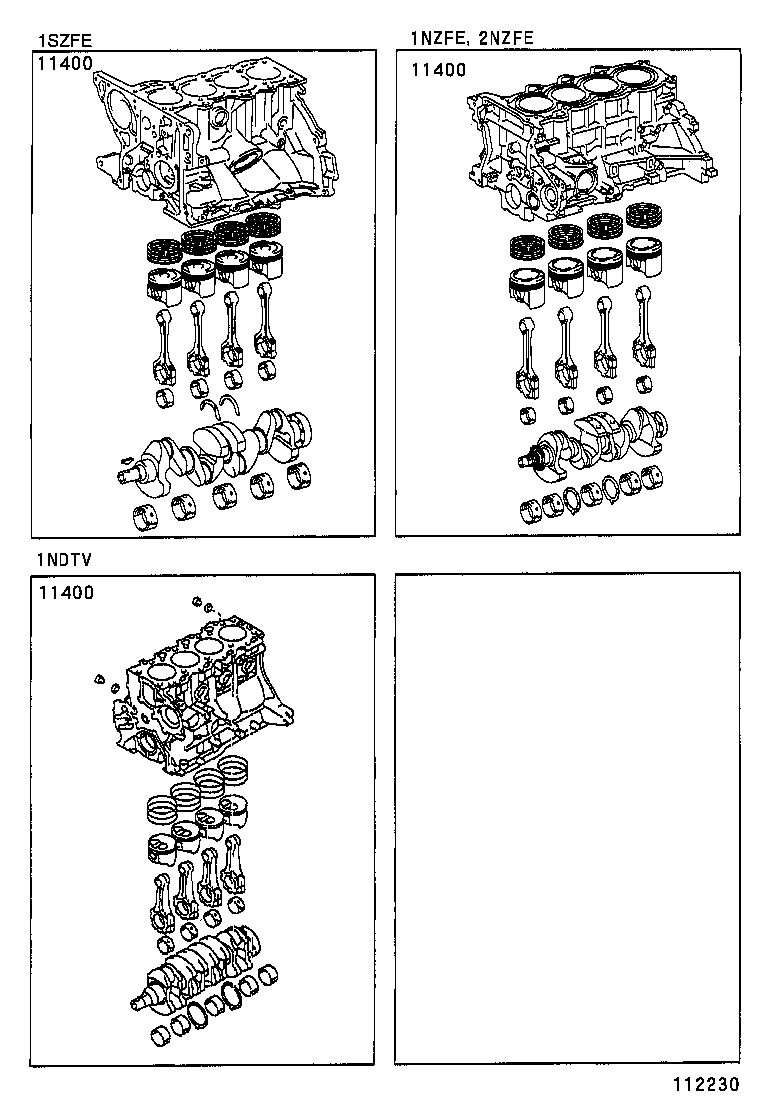 1SZFE

11400

1NZFE, 2NZFE

11400

1NDTV

11400

112230