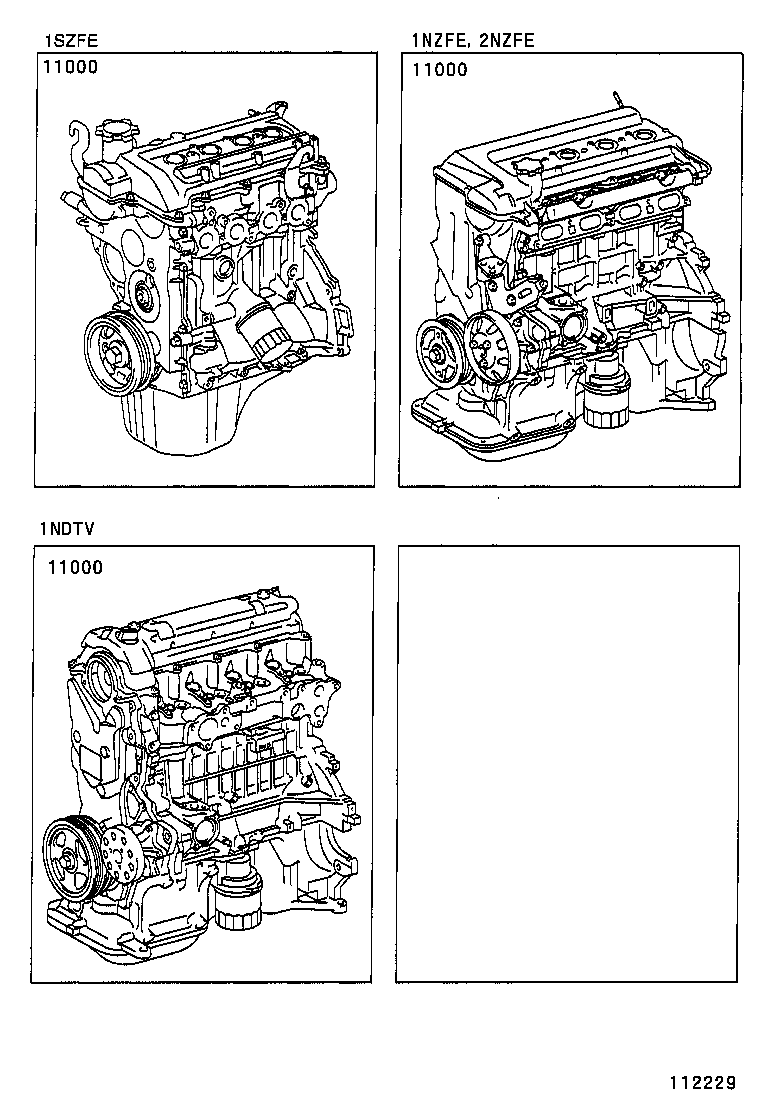 1SZFE
11000

1NZFE, 2NZFE
11000

1NDTV
11000

112229