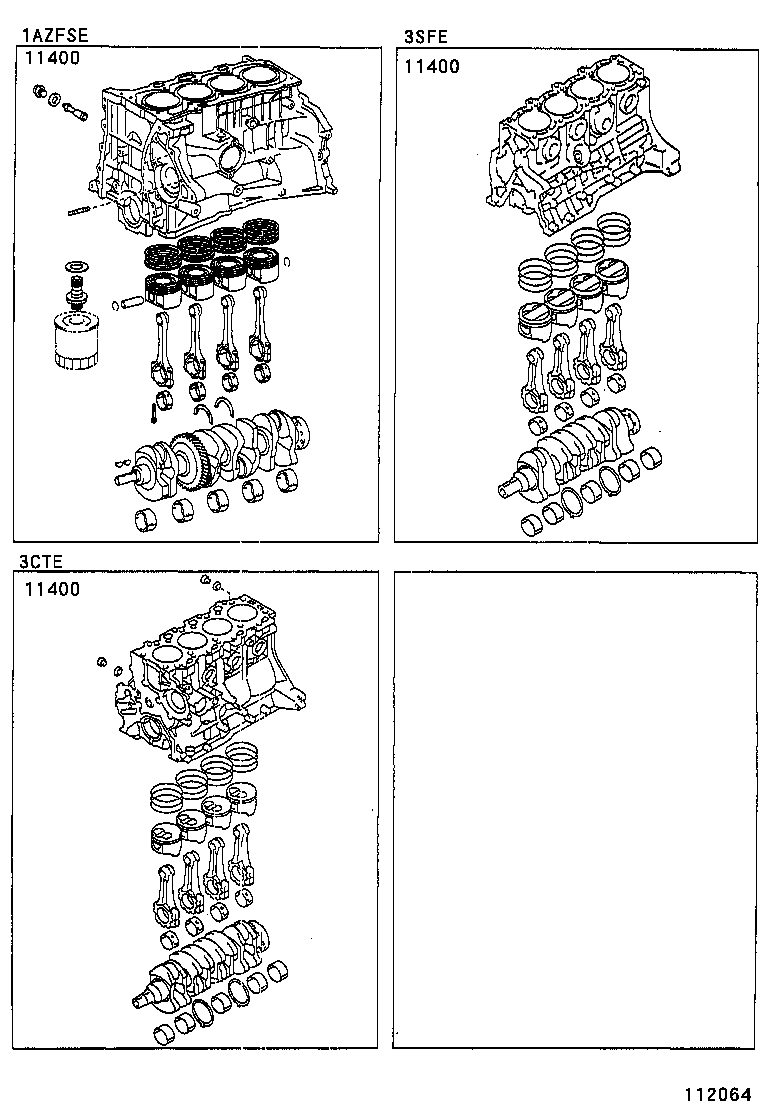 1AZFSE

11400

3SFE

11400

3CTE

11400

112064