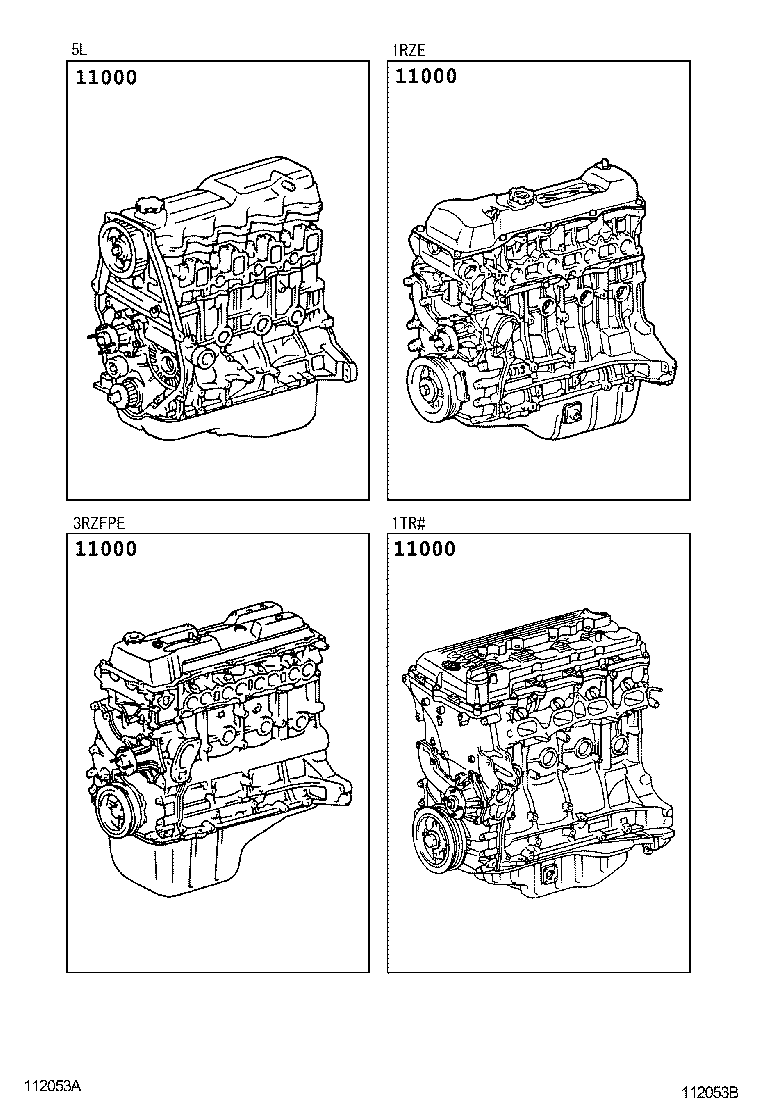 5L

11000

1RZE

11000

3RZFPE

11000

1TR#

11000

112053A

112053B