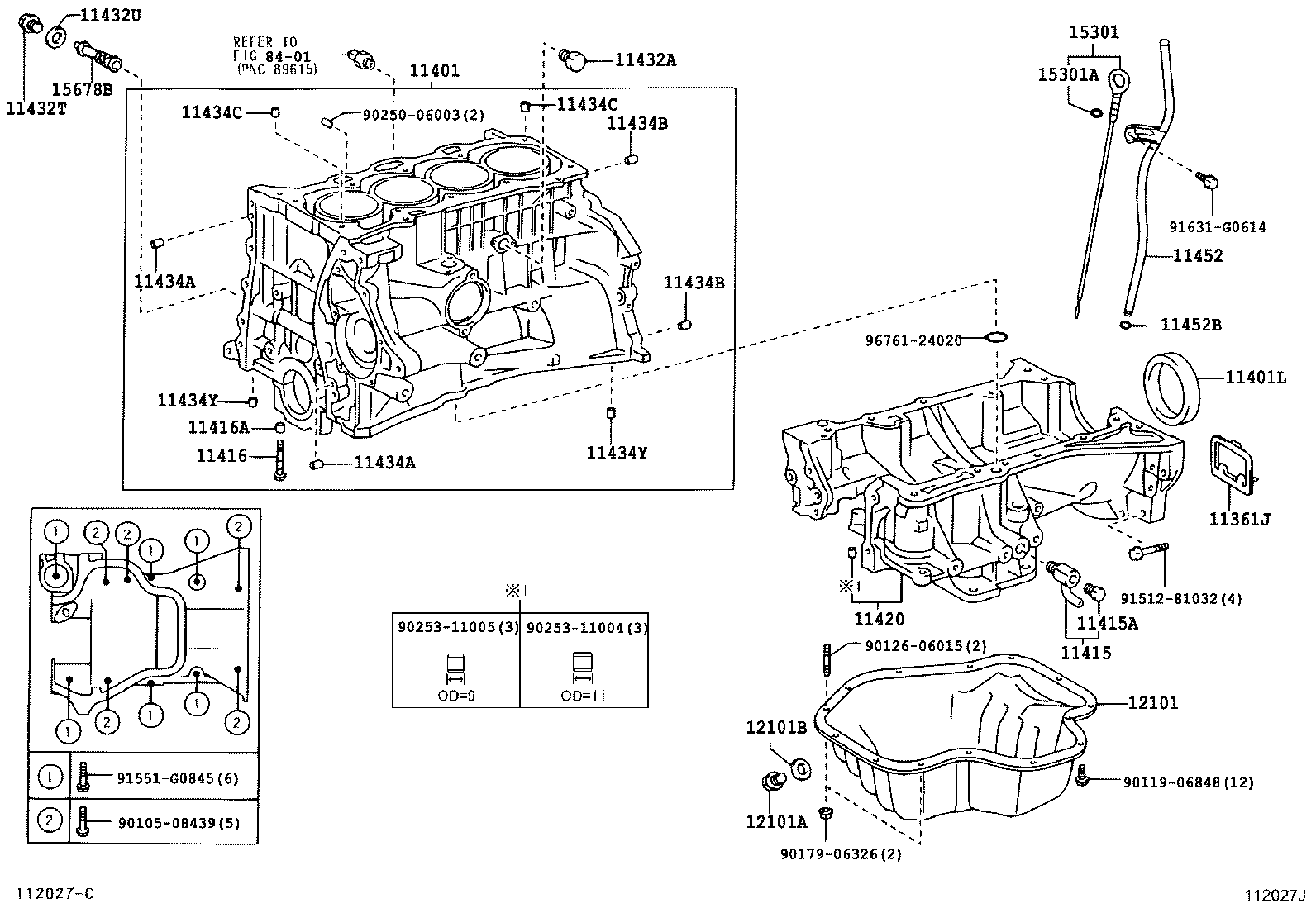 11432U
15678B
11432T
REFER TO FIG 84-01 (PNC 89615)
11401
11432A
11434C
90250-06003(2)
11434C
11434B
11434A
11434B
11434Y
11416A
11416
11434A
11434Y
15301
15301A
91631-G0614
11452
11452B
96761-24020
11401L
11361J
91512-81032(4)
※1
11420
11415A
11415
90126-06015(2)
12101
12101B
12101A
90119-06848(12)
90179-06326(2)

※1

| 90253-11005(3) | 90253-11004(3) |
|---|---|
| OD=9 | OD=11 |

1 2 2 1 1 2
1 2 1 1 2

| 1 | 91551-G0845(6) |
|---|---|
| 2 | 90105-08439(5) |

112027-C
112027J