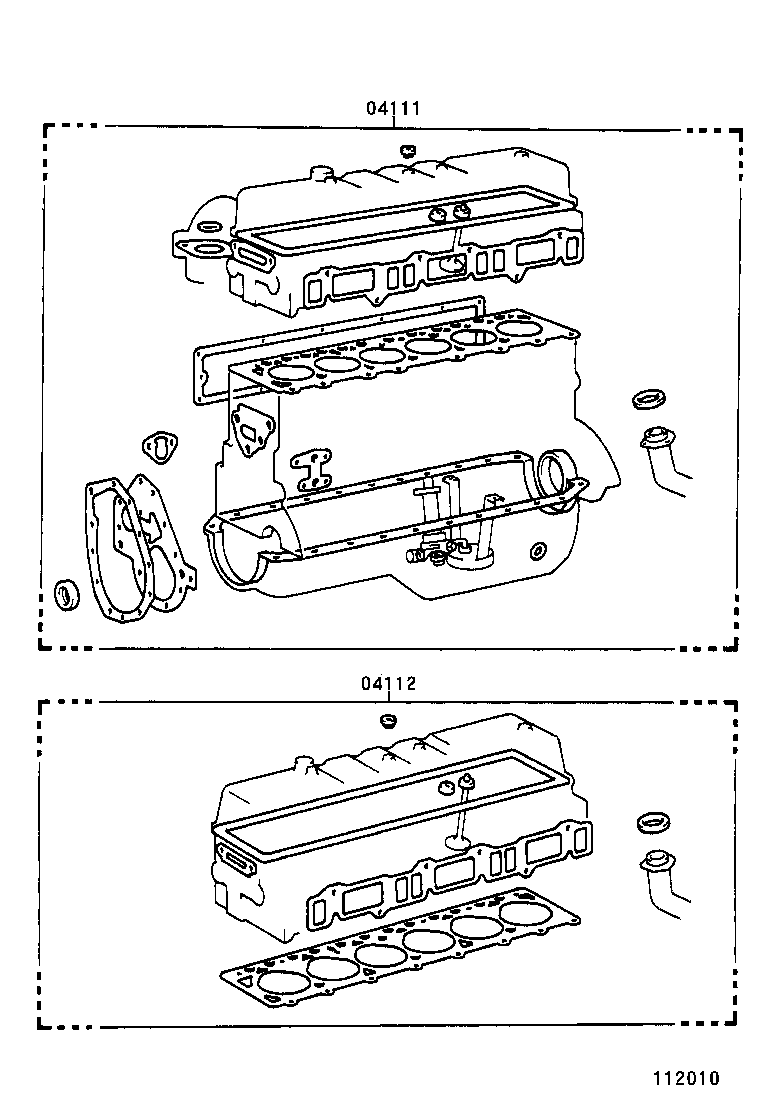 04111

04112

112010