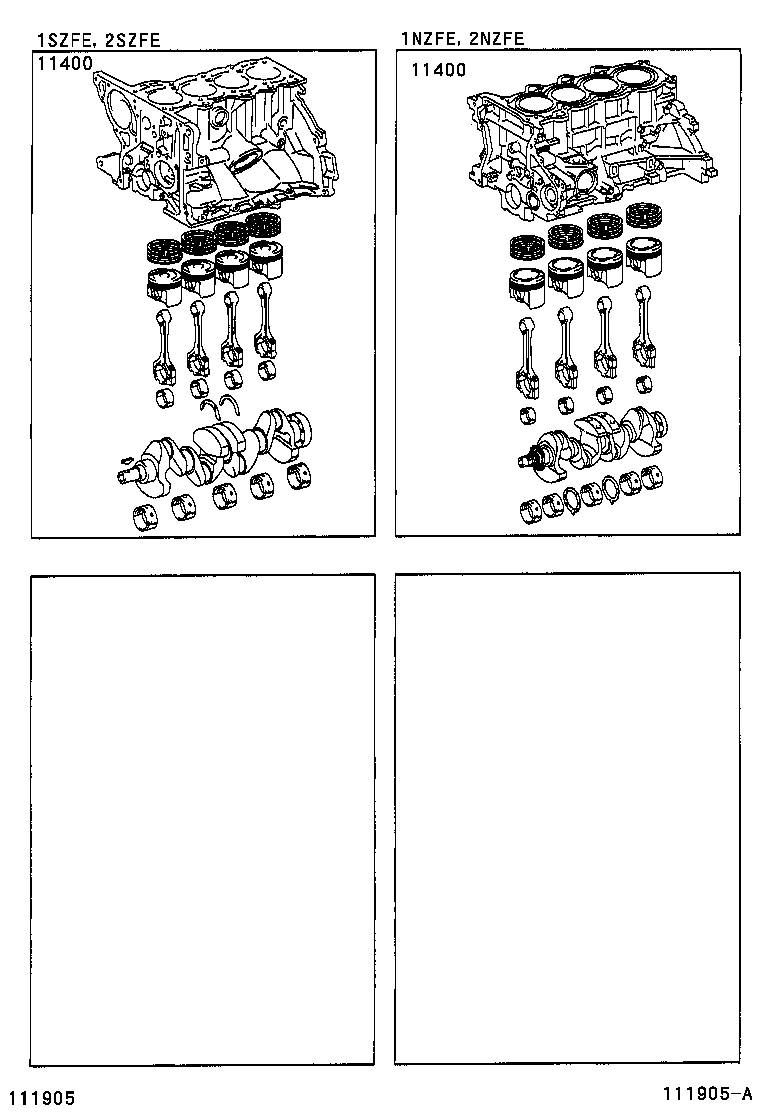 1SZFE, 2SZFE
11400

1NZFE, 2NZFE
11400

111905

111905-A