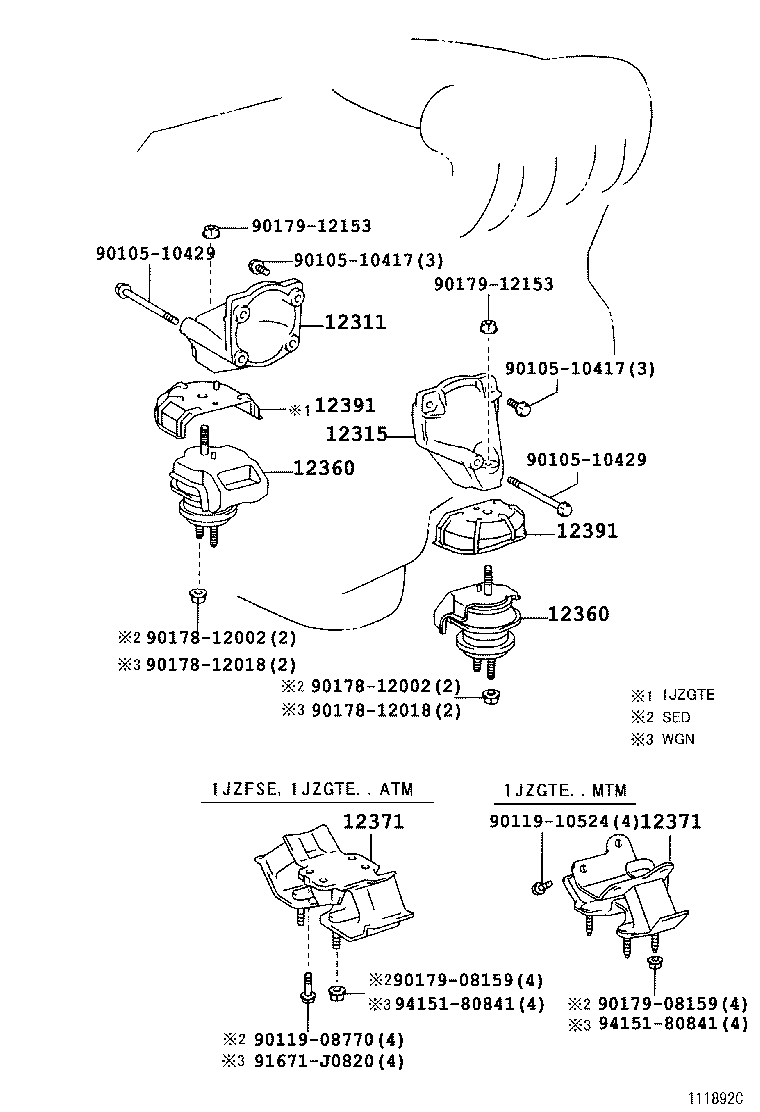 90179-12153
90105-10429
90105-10417(3)
12311
※1 12391
12360
※2 90178-12002(2)
※3 90178-12018(2)

90179-12153
90105-10417(3)
12315
90105-10429
12391
12360
※2 90178-12002(2)
※3 90178-12018(2)

※1 1JZGTE
※2 SED
※3 WGN

1JZFSE, 1JZGTE..ATM
12371
※2 90179-08159(4)
※3 94151-80841(4)
※2 90119-08770(4)
※3 91671-J0820(4)

1JZGTE..MTM
90119-10524(4) 12371
※2 90179-08159(4)
※3 94151-80841(4)

111892C