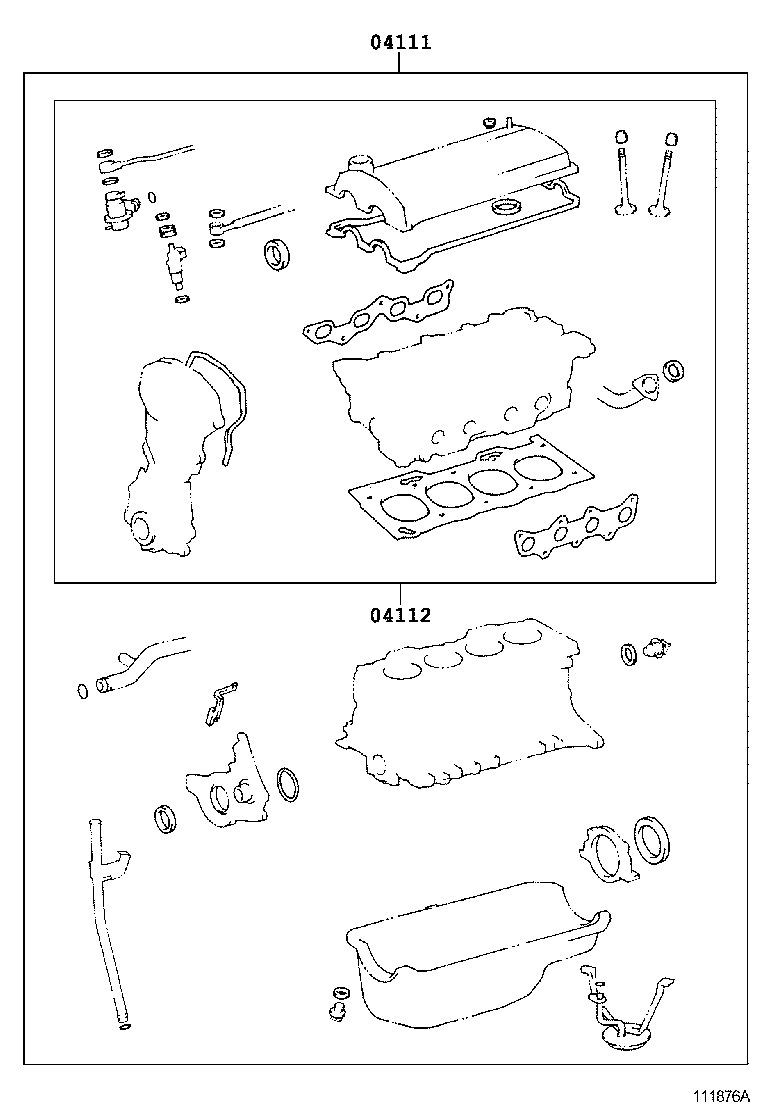 04111

04112

111876A