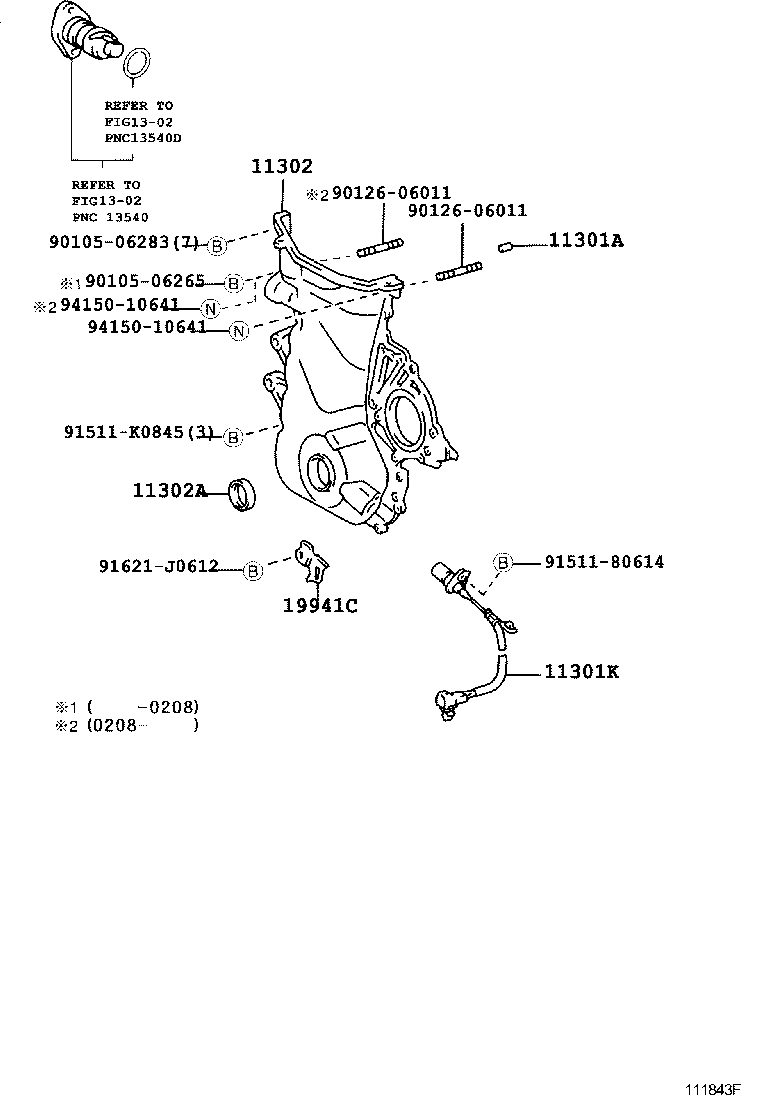 REFER TO
FIG13-02
PNC13540D

REFER TO
FIG13-02
PNC 13540

11302
※2 90126-06011
90126-06011
90105-06283(7) B
11301A
※1 90105-06265 B
※2 94150-10641 N
94150-10641 N
91511-K0845(3) B
11302A
91621-J0612 B
19941C
B 91511-80614
11301K

※1 ( -0208)
※2 (0208- )

111843F