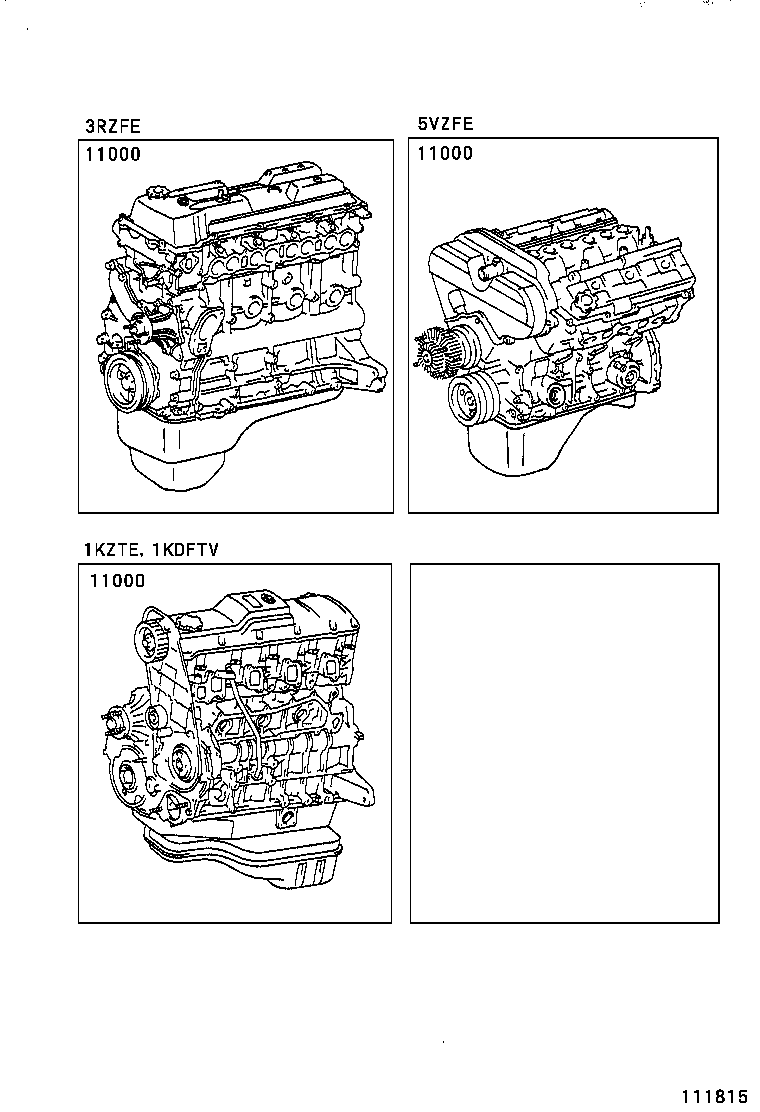 3RZFE

11000

5VZFE

11000

1KZTE, 1KDFTV

11000

111815