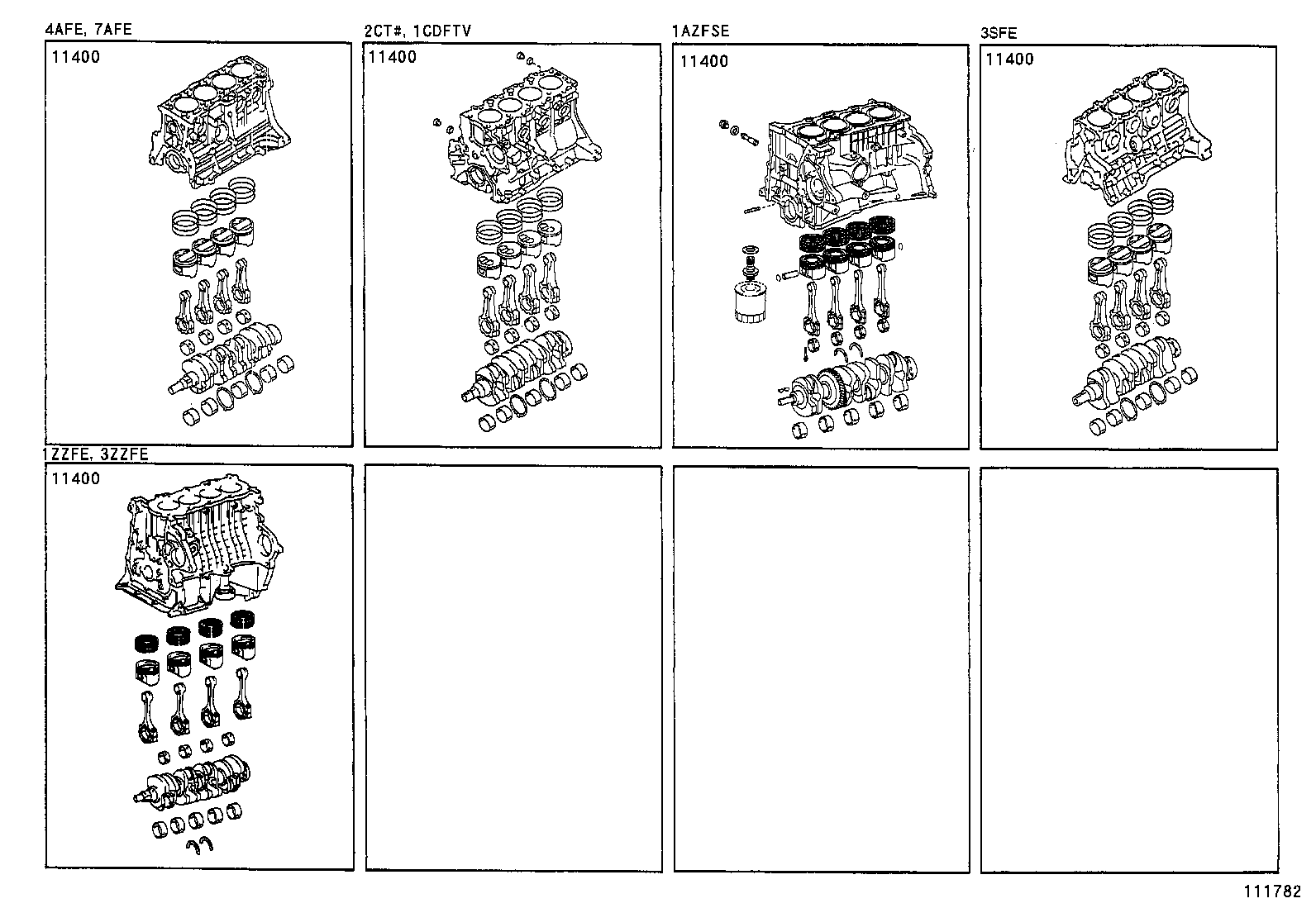 4AFE, 7AFE
11400

2CT#, 1CDFTV
11400

1AZFSE
11400

3SFE
11400

1ZZFE, 3ZZFE
11400

111782