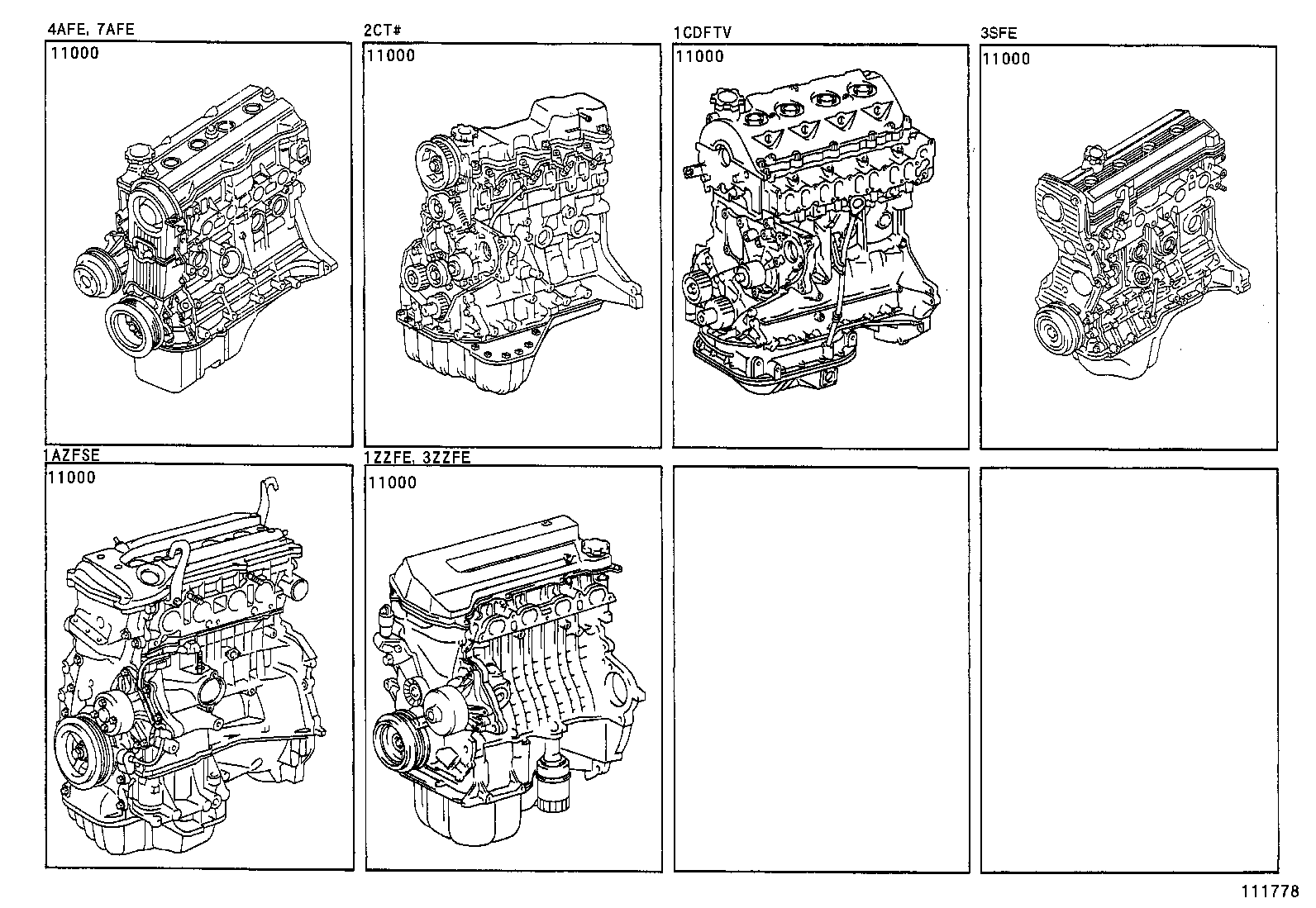 4AFE, 7AFE
11000

2CT#
11000

1CDFTV
11000

3SFE
11000

1AZFSE
11000

1ZZFE, 3ZZFE
11000

111778