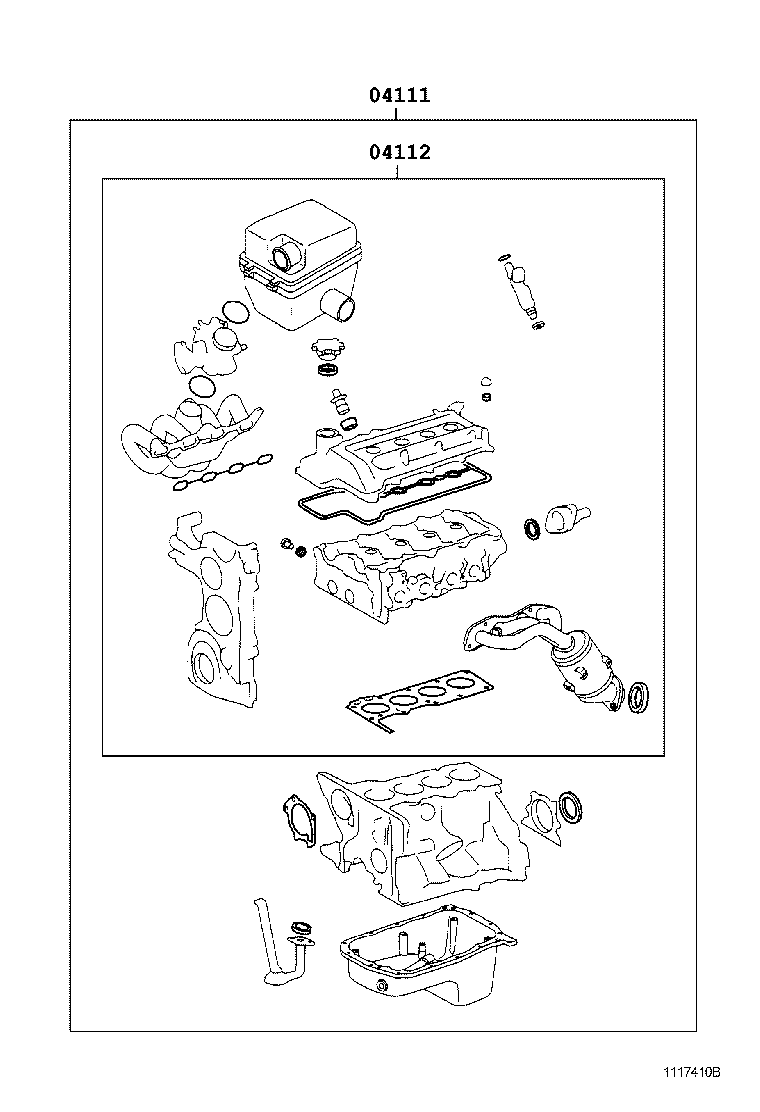 04111

04112

1117410B