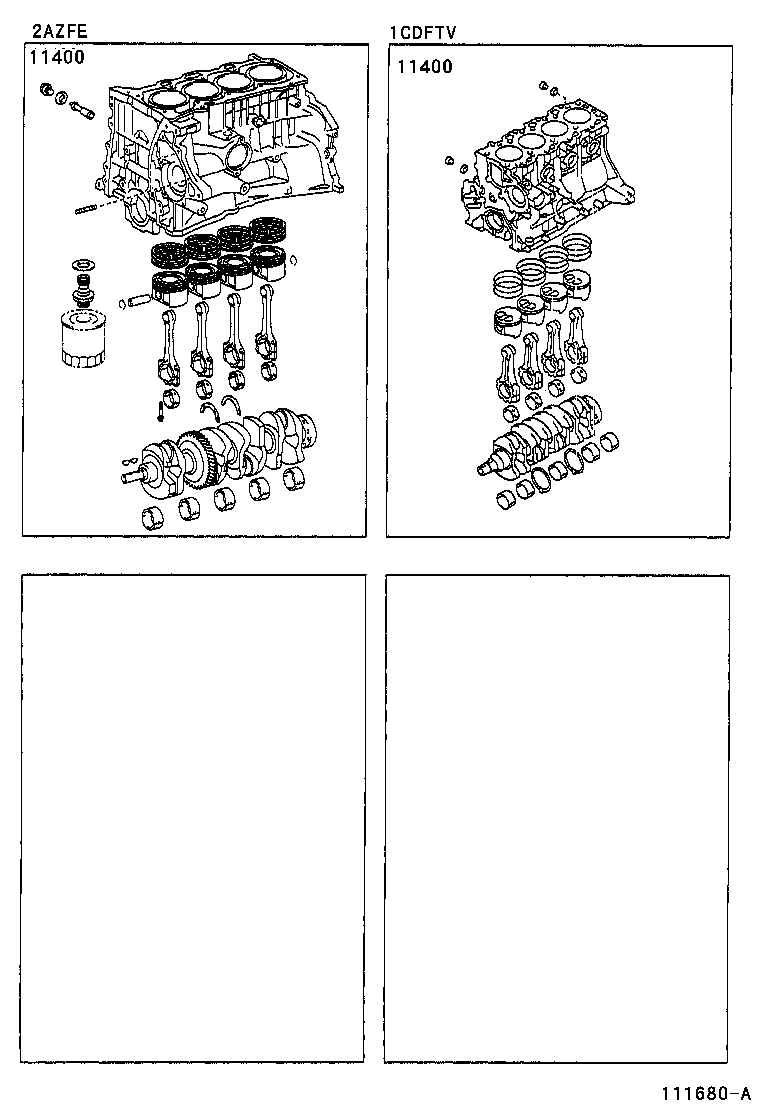 2AZFE
11400

1CDFTV
11400

111680-A