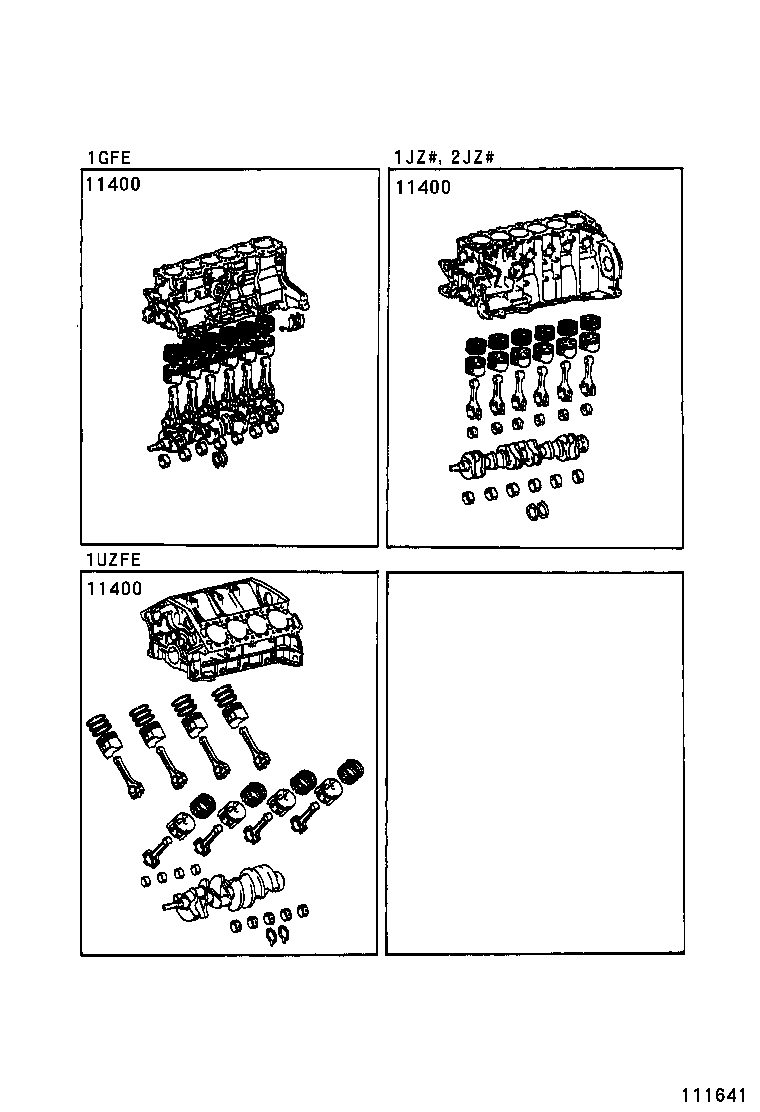 1GFE

11400

1JZ#, 2JZ#

11400

1UZFE

11400

111641