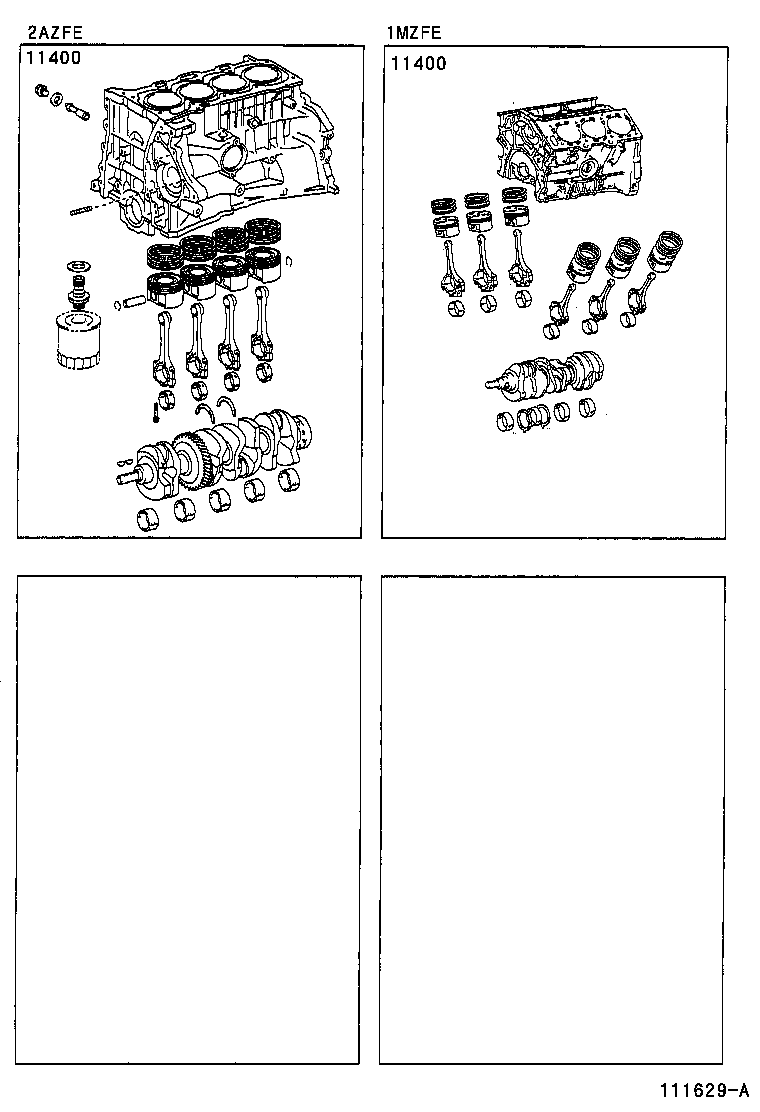 2AZFE

11400

1MZFE

11400

111629-A