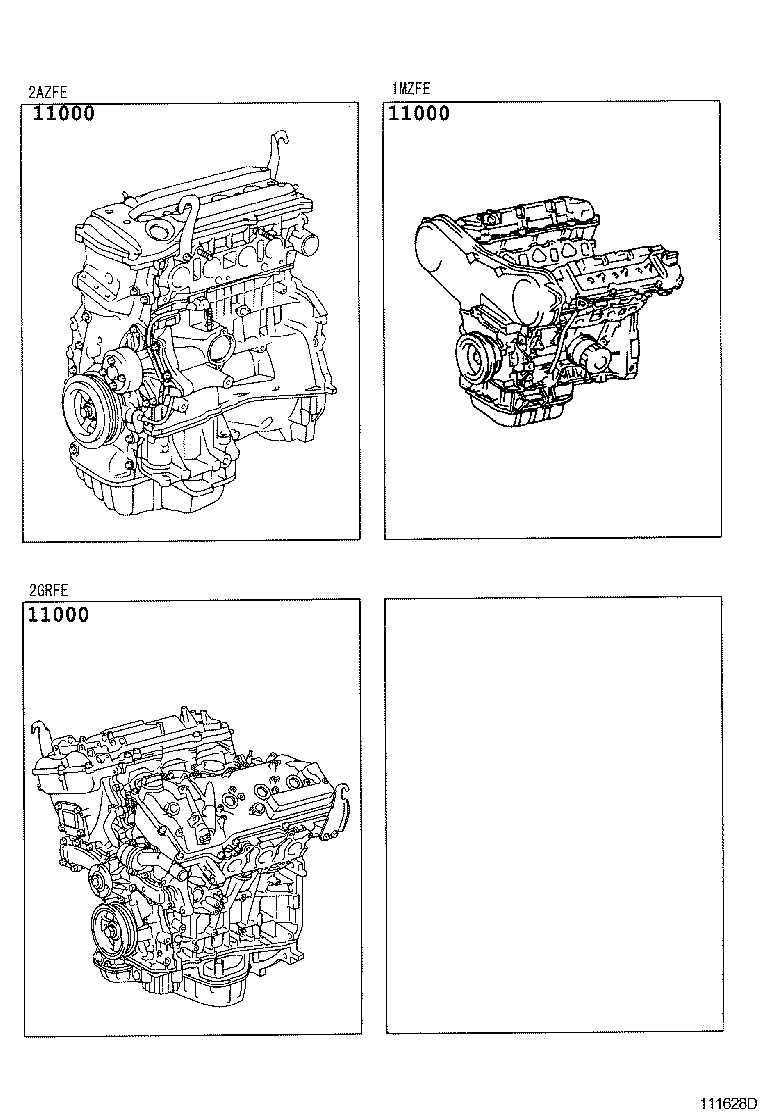 2AZFE
11000

1MZFE
11000

2GRFE
11000

111628D