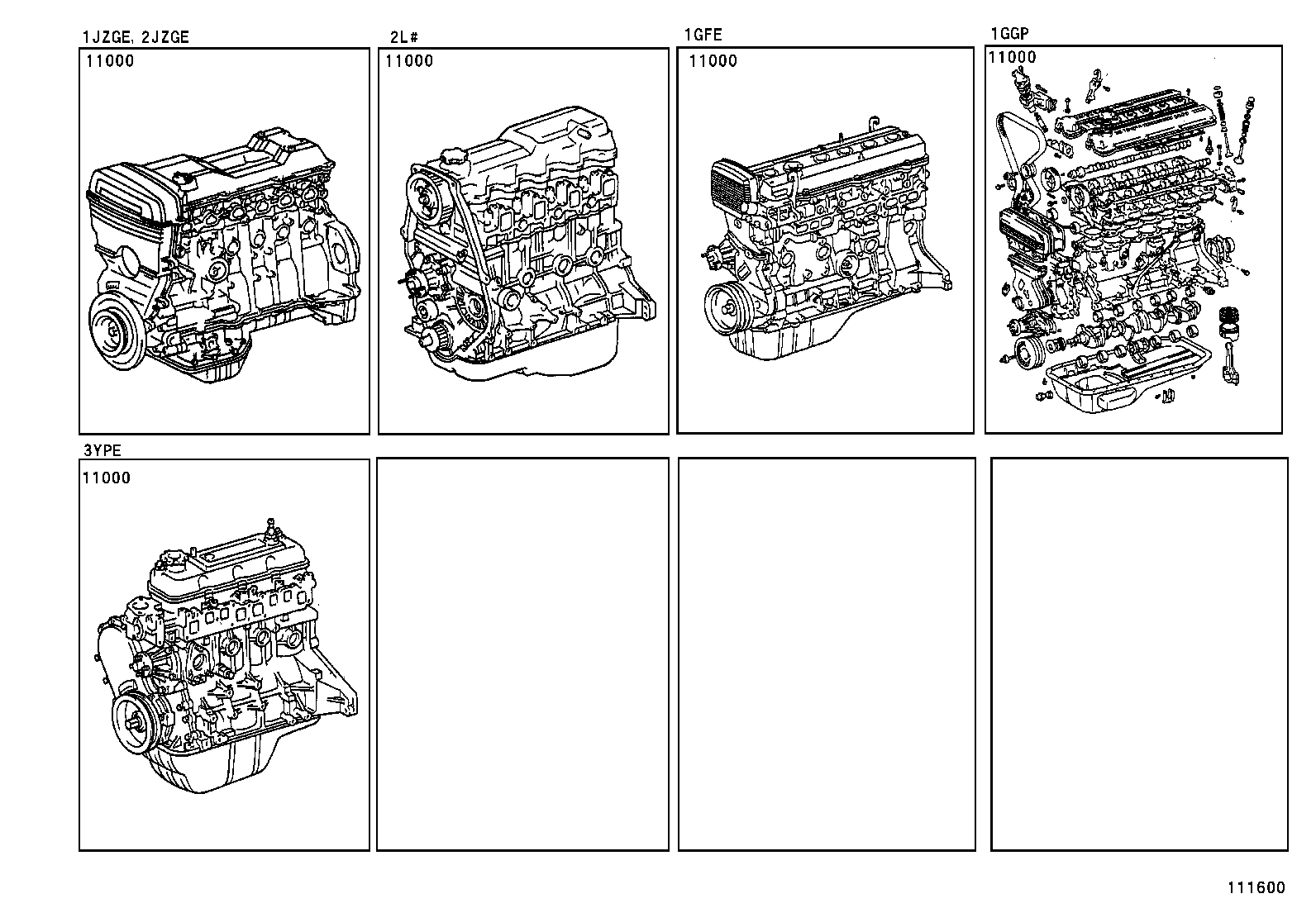 1JZGE, 2JZGE

11000

2L#

11000

1GFE

11000

1GGP

11000

3YPE

11000

111600