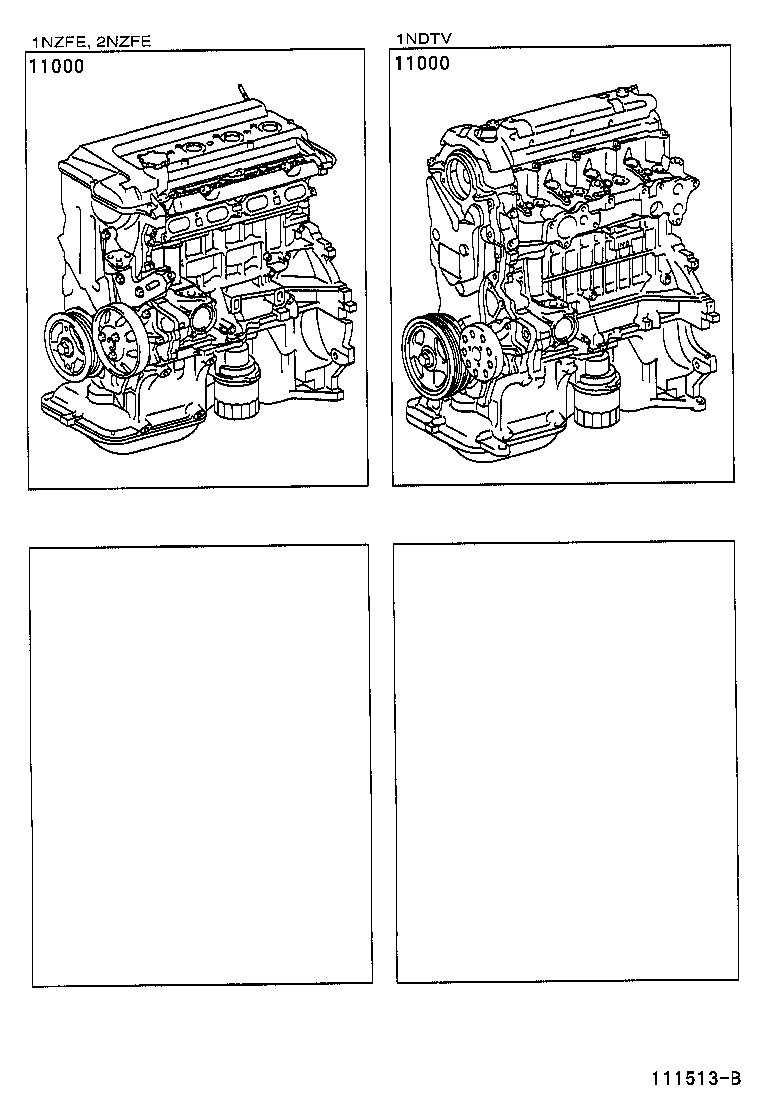 1NZFE, 2NZFE
11000

1NDTV
11000

111513-B