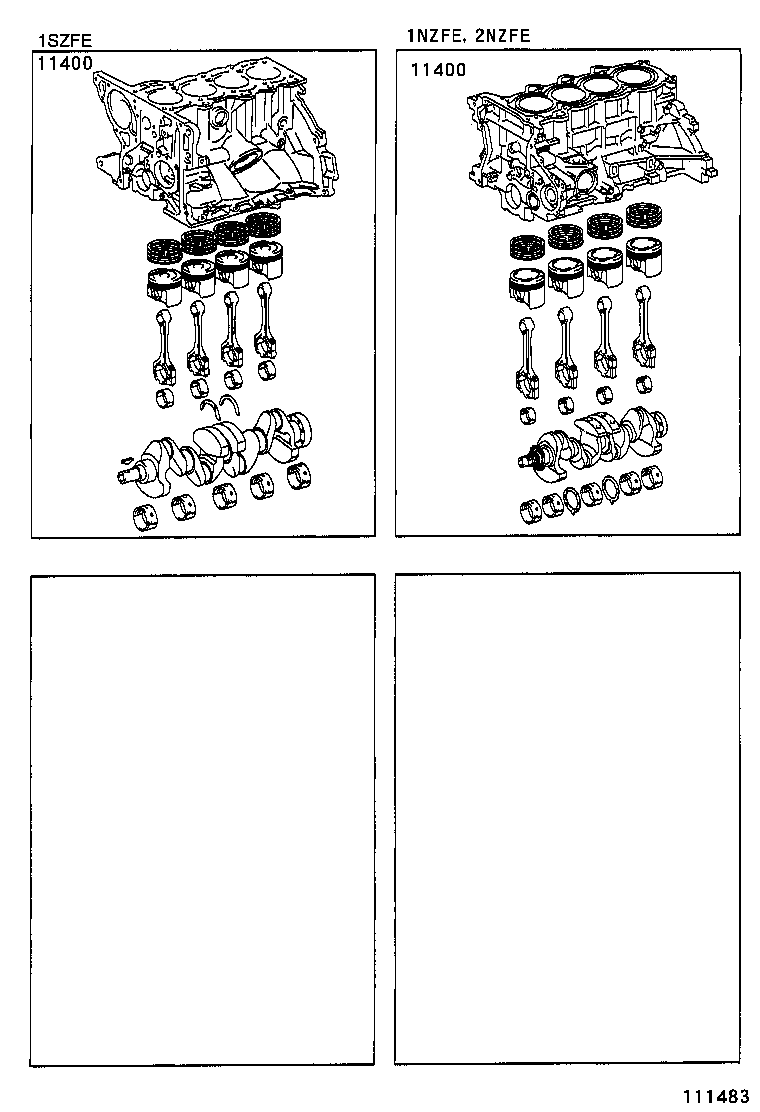 1SZFE
11400

1NZFE, 2NZFE
11400

111483