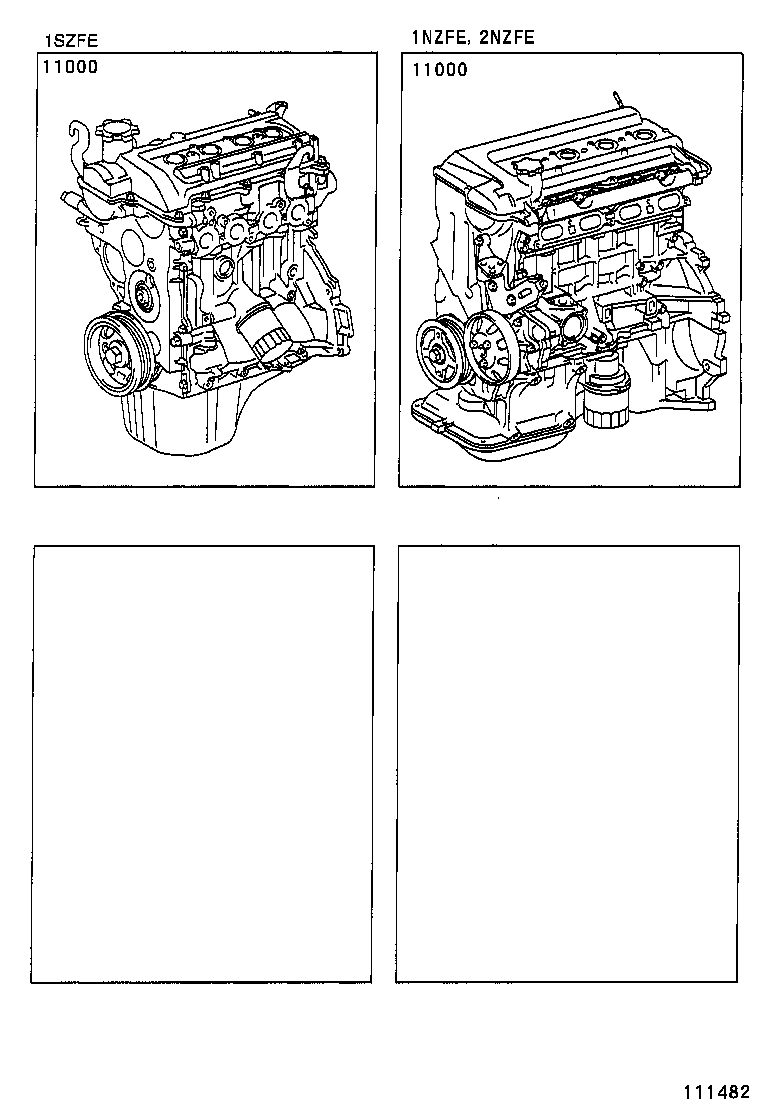 1SZFE

11000

1NZFE, 2NZFE

11000

111482