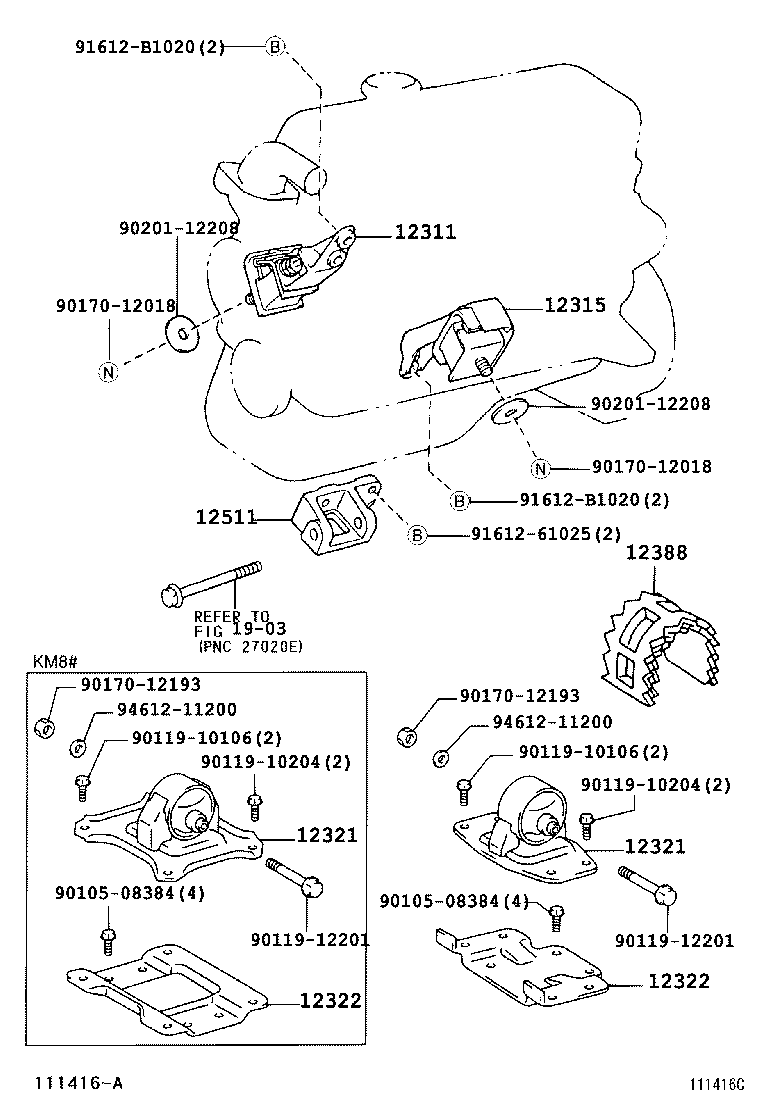 91612-B1020(2)
B
90201-12208
12311
90170-12018
N
12315
90201-12208
N
90170-12018
B
91612-B1020(2)
12511
B
91612-61025(2)
12388
REFER TO
FIG 19-03
(PNC 27020E)
KM8#
90170-12193
94612-11200
90119-10106(2)
90119-10204(2)
12321
90105-08384(4)
90119-12201
12322
90170-12193
94612-11200
90119-10106(2)
90119-10204(2)
12321
90105-08384(4)
90119-12201
12322
111416-A
111416C