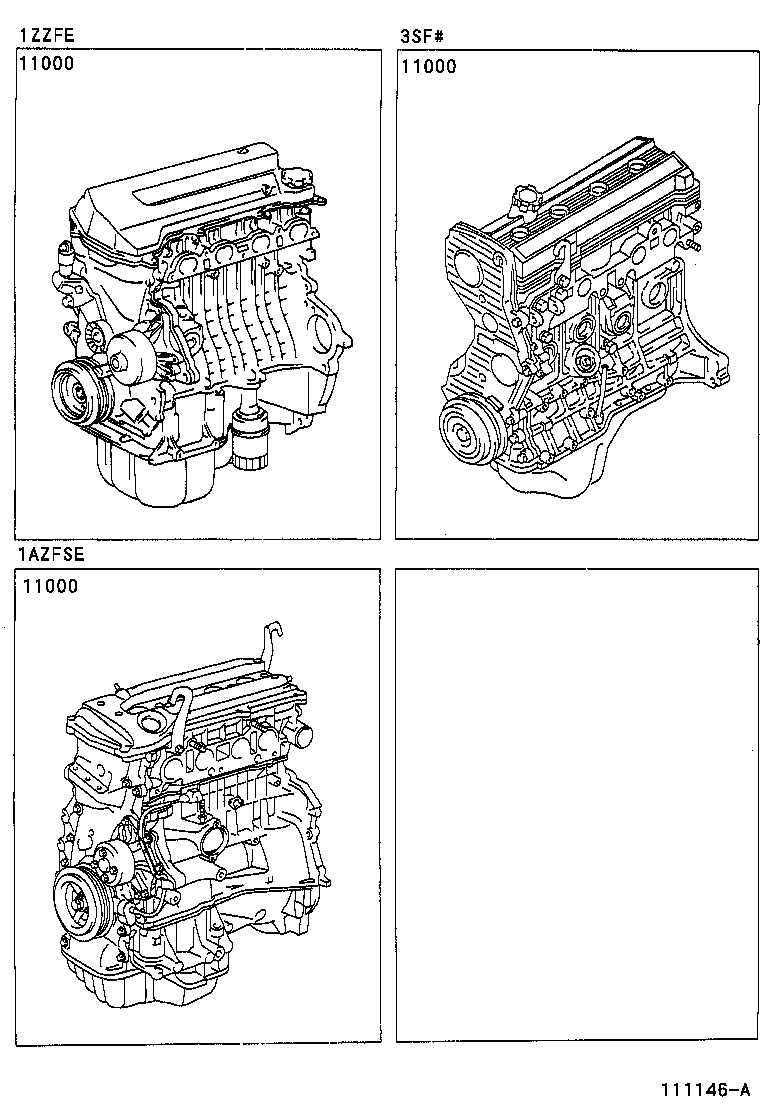 1ZZFE

11000

3SF#

11000

1AZFSE

11000

111146-A