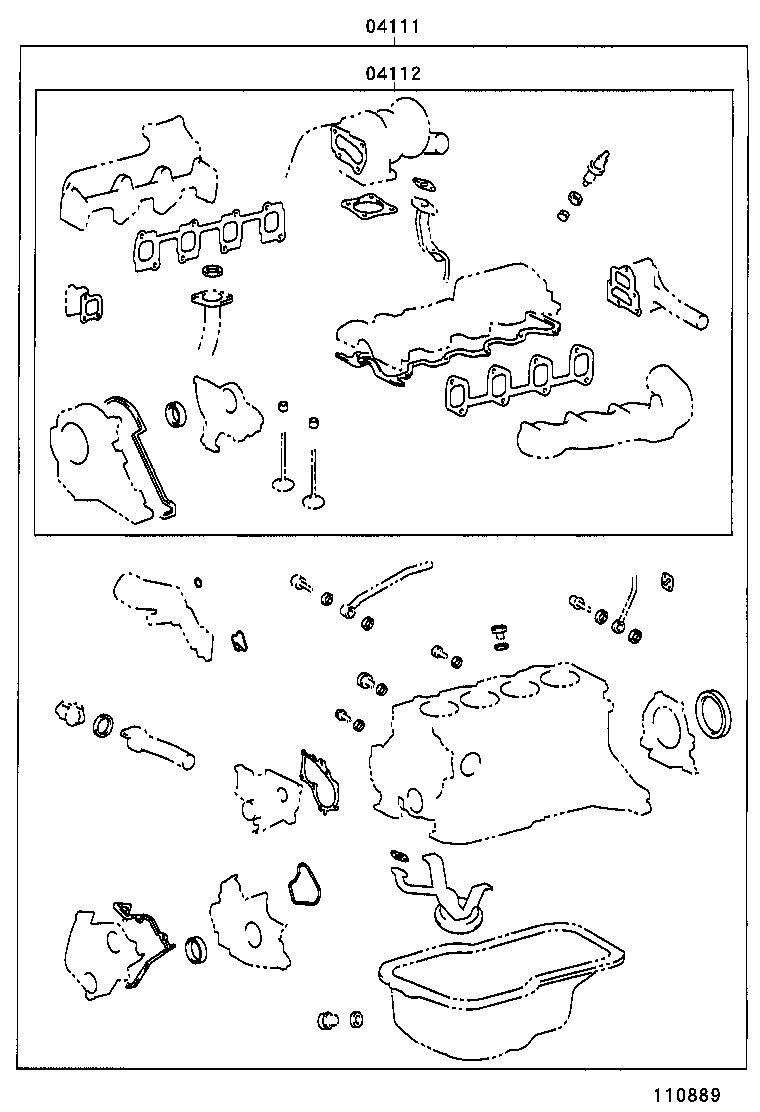 04111

04112

110889