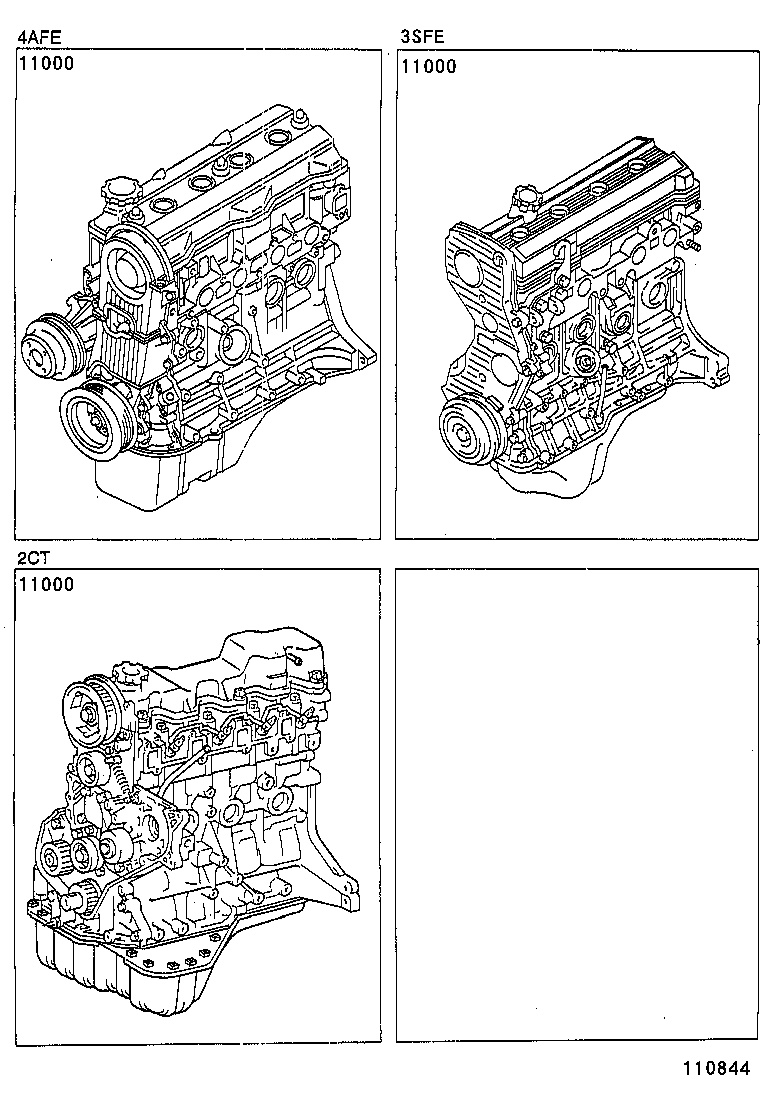 4AFE
11000

3SFE
11000

2CT
11000

110844