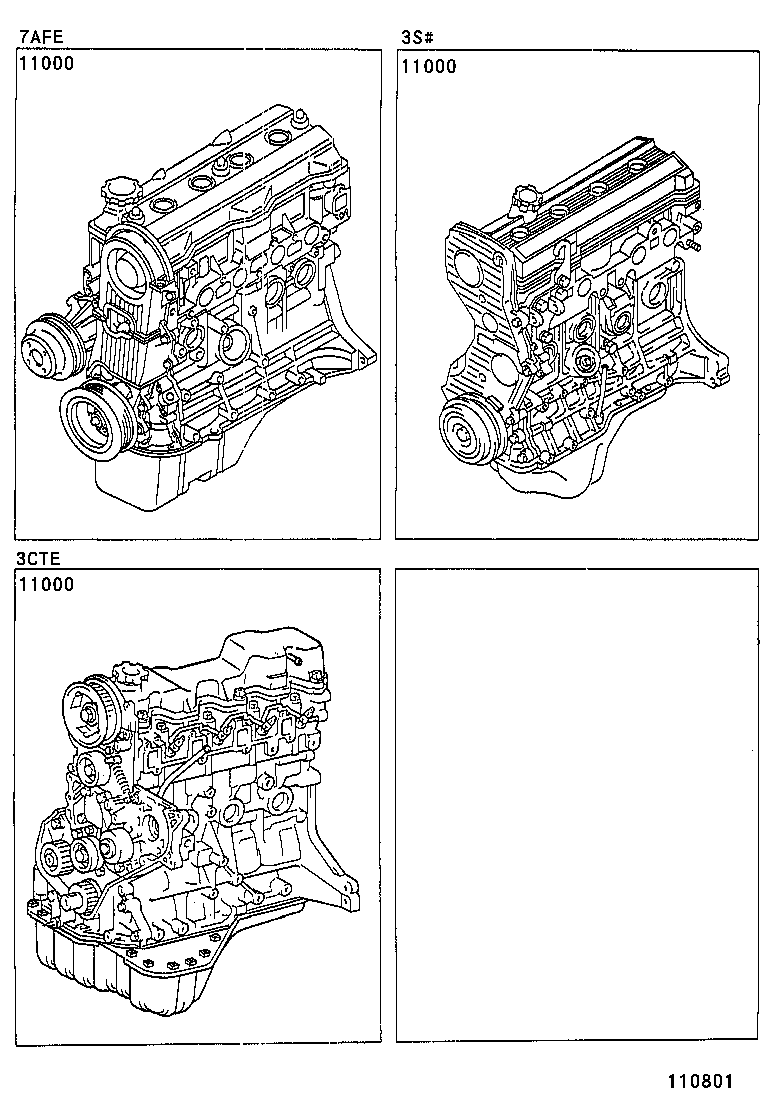 7AFE
11000

3S#
11000

3CTE
11000

110801