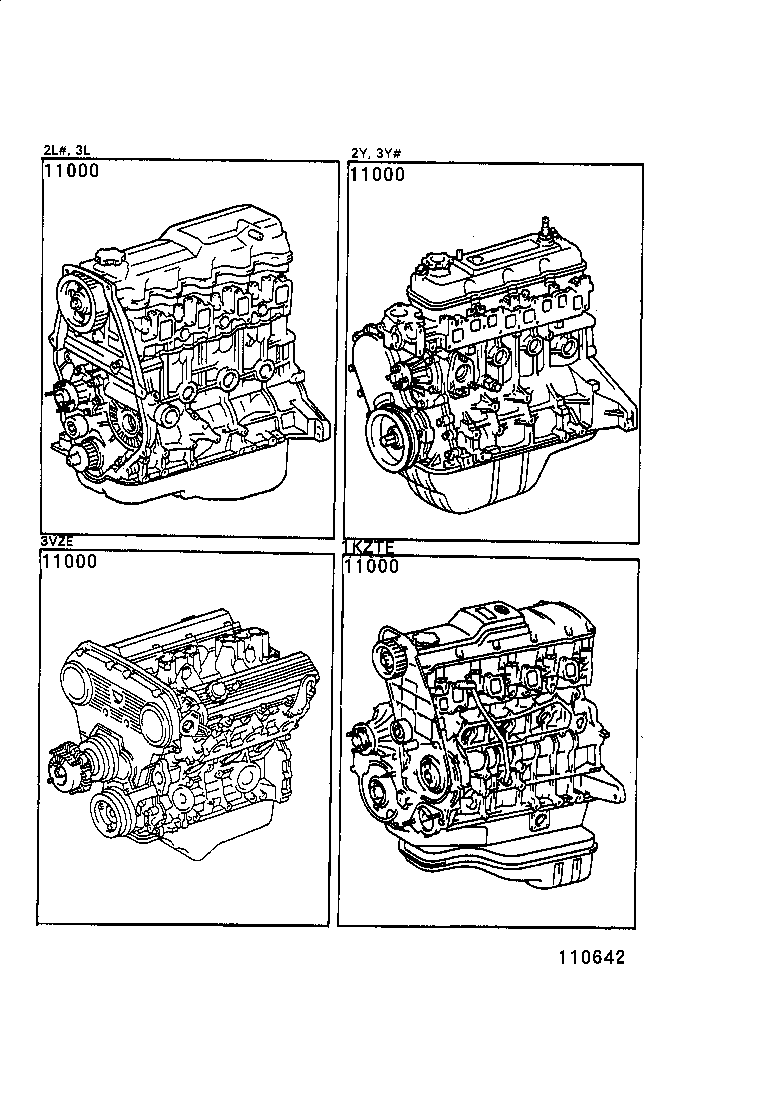 2L#, 3L
11000

2Y, 3Y#
11000

3VZE
11000

1KZTE
11000

110642