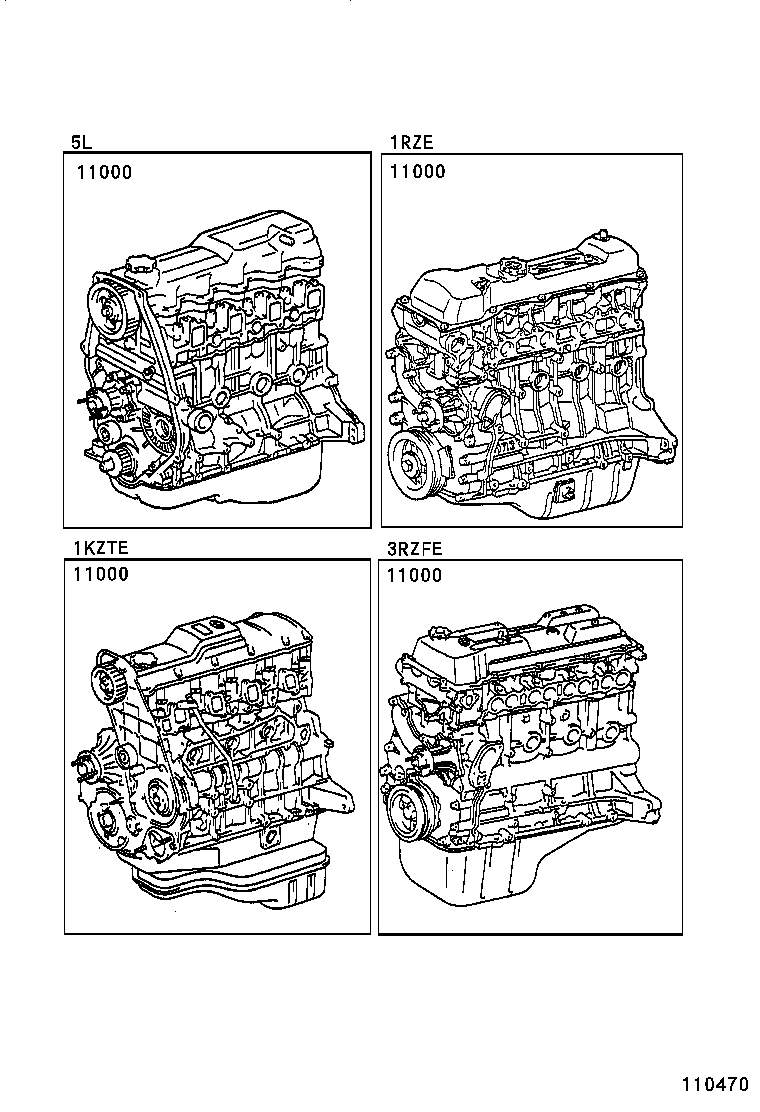 5L
11000

1RZE
11000

1KZTE
11000

3RZFE
11000

110470