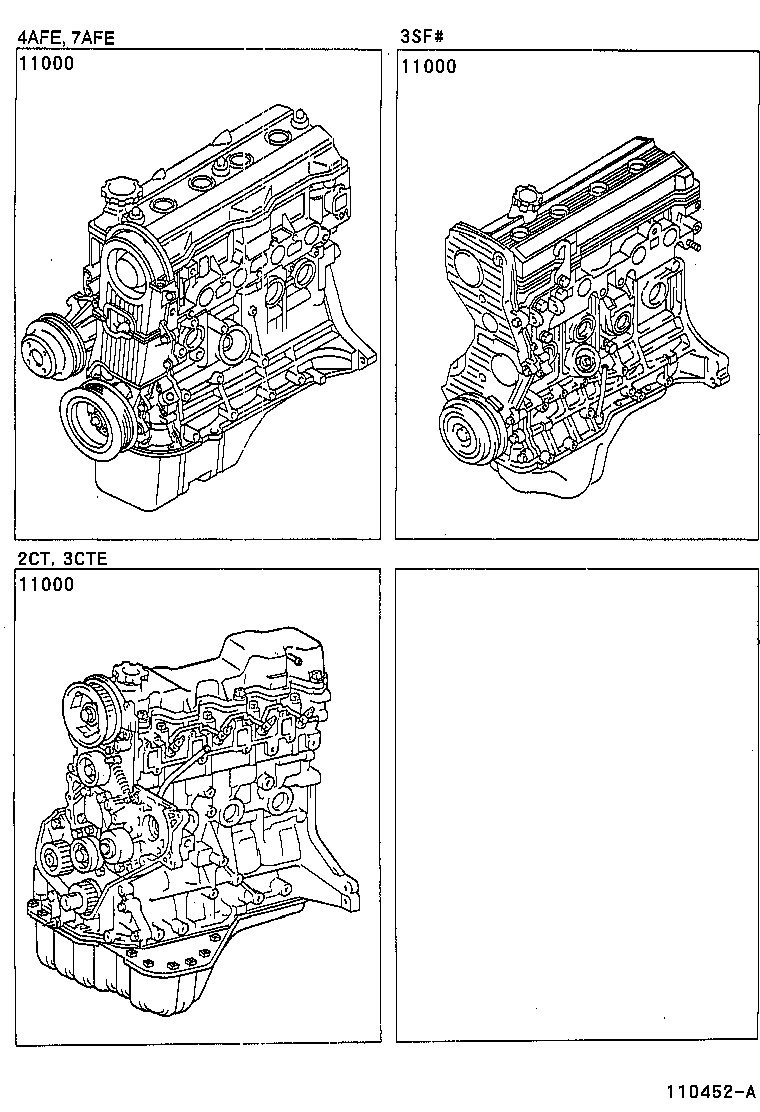 4AFE, 7AFE

11000

3SF#

11000

2CT, 3CTE

11000

110452-A