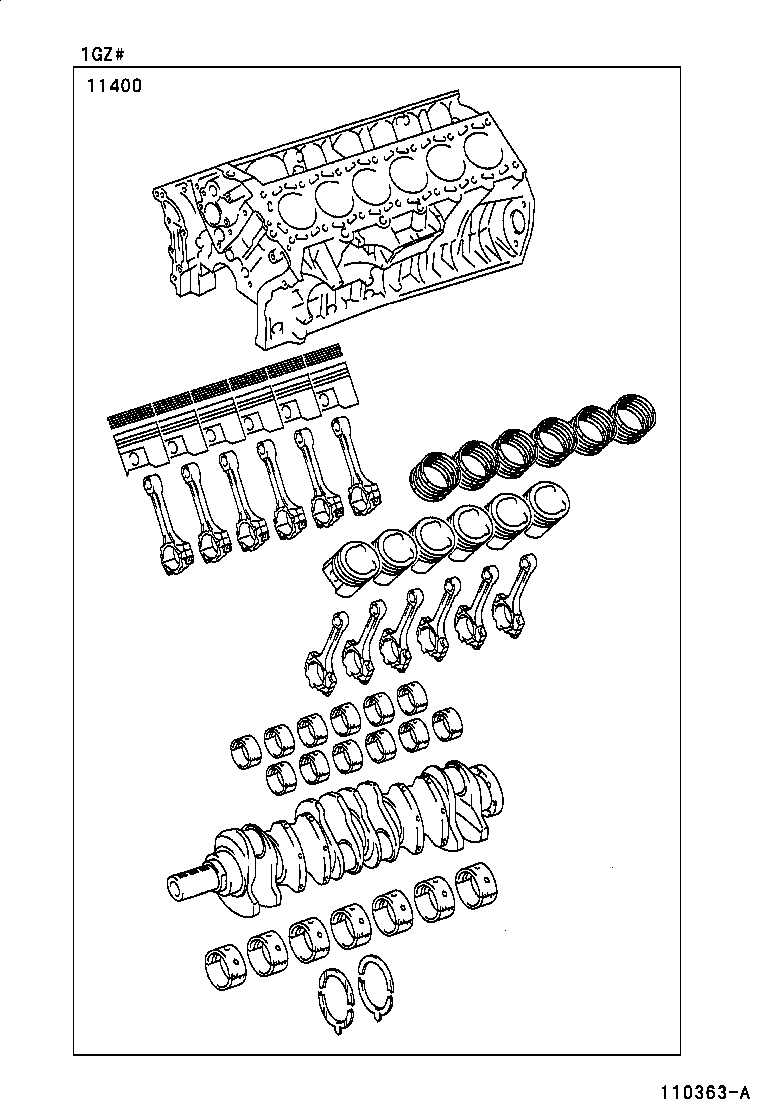 1GZ#

11400

110363-A