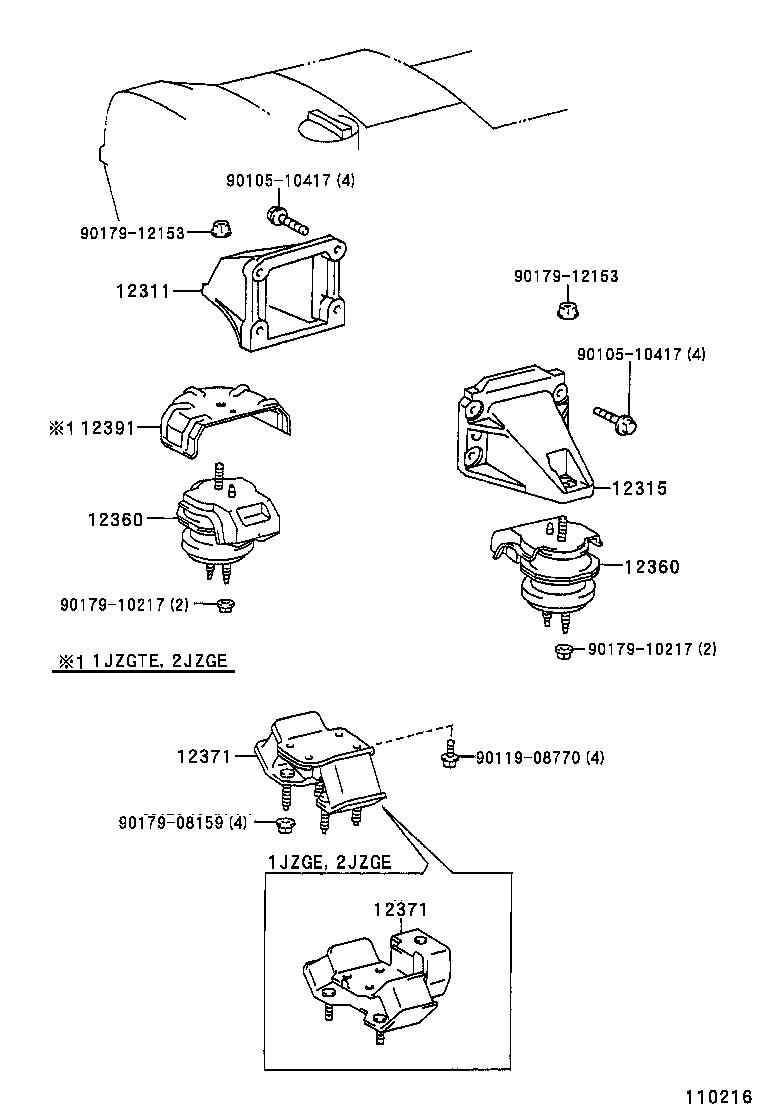 90105-10417 (4)
90179-12153
12311
90179-12153
90105-10417 (4)
※1 12391
12315
12360
12360
90179-10217 (2)
90179-10217 (2)
※1 1JZGTE, 2JZGE
12371
90119-08770 (4)
90179-08159 (4)
1JZGE, 2JZGE
12371
110216