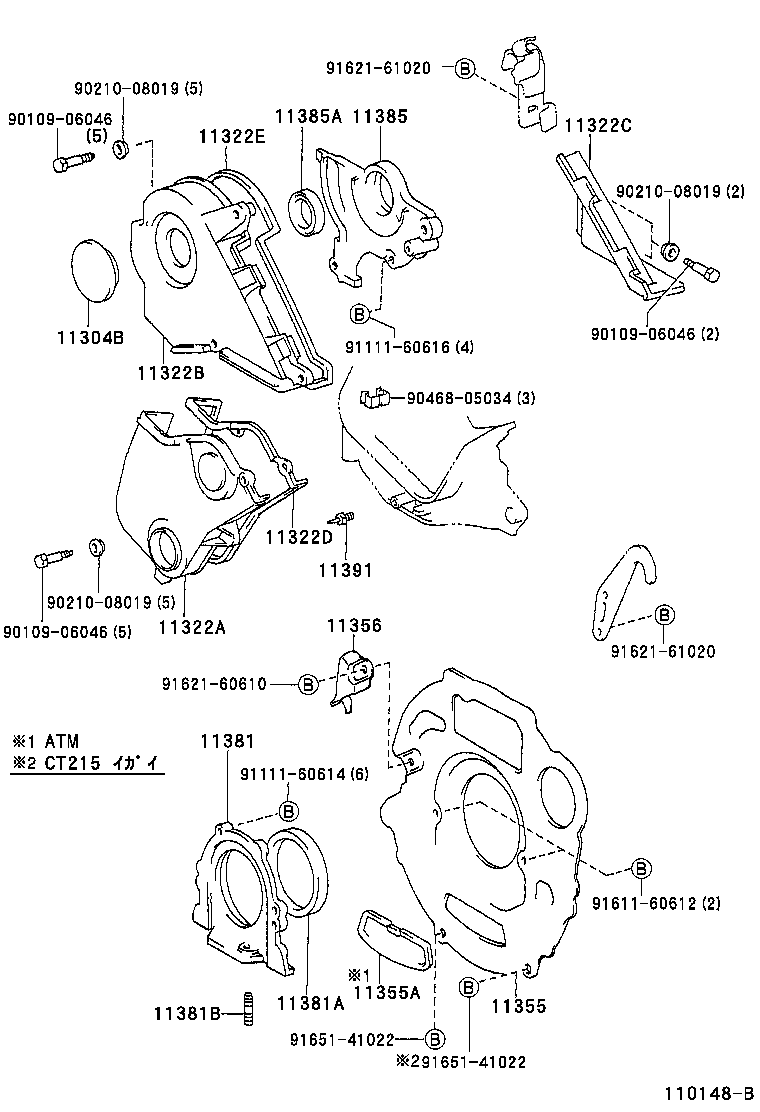 91621-61020 B

90210-08019 (5)

90109-06046 (5)

11322E

11385A 11385

11322C

90210-08019 (2)

90109-06046 (2)

11304B

11322B

B 91111-60616 (4)

90468-05034 (3)

11322D

11391

90210-08019 (5)

90109-06046 (5)

11322A

B 91621-61020

11356

91621-60610 B

※1 ATM
※2 CT215 イガイ

11381

91111-60614 (6)
B

B
91611-60612 (2)

※1
11355A

B
11355

11381B

11381A

91651-41022 B
※291651-41022

110148-B