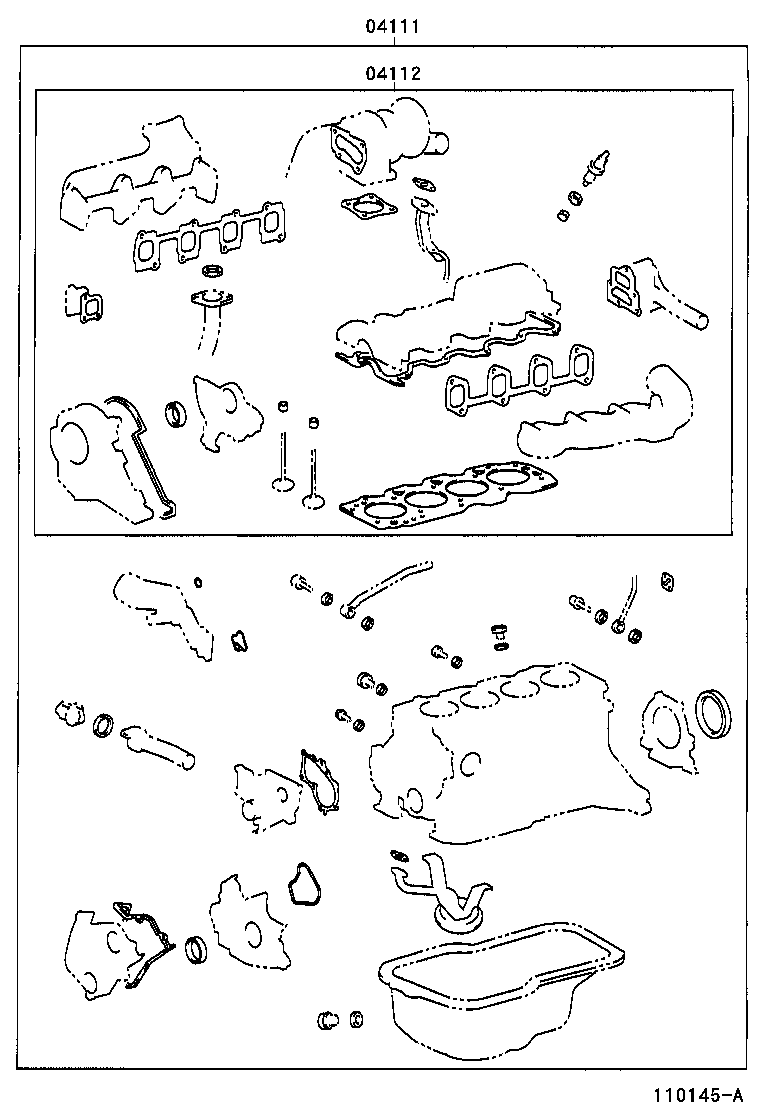 04111

04112

110145-A