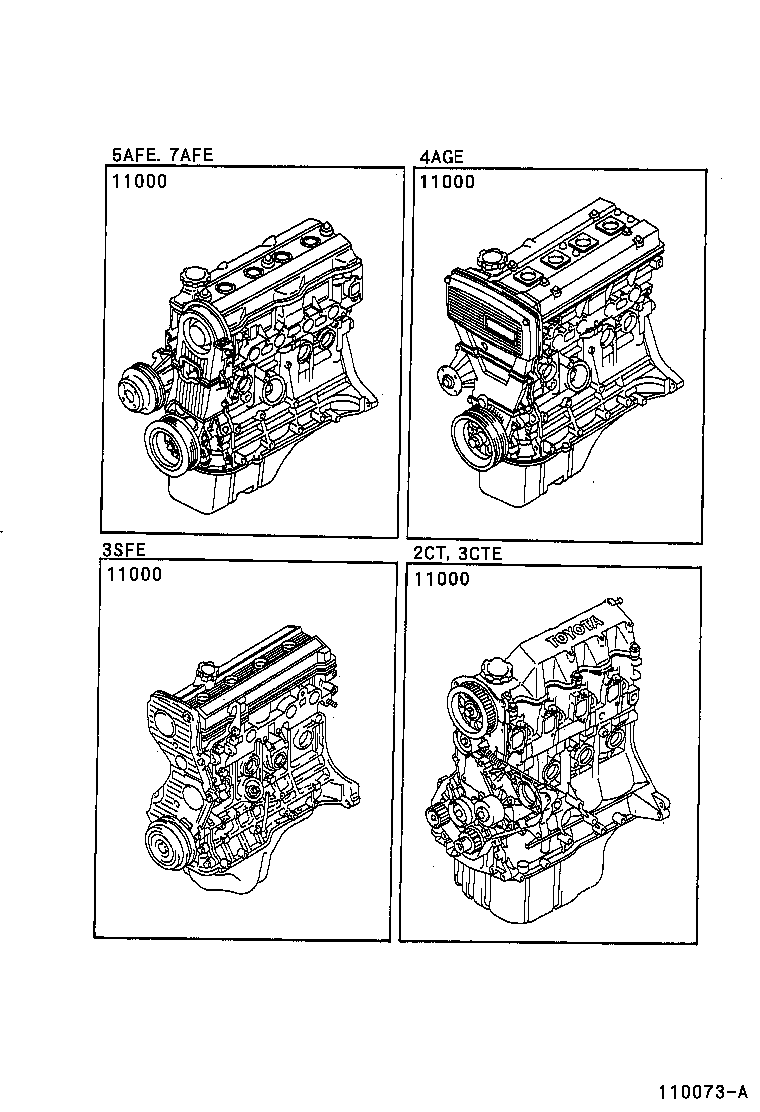 5AFE. 7AFE
11000

4AGE
11000

3SFE
11000

2CT, 3CTE
11000

TOYOTA

110073-A