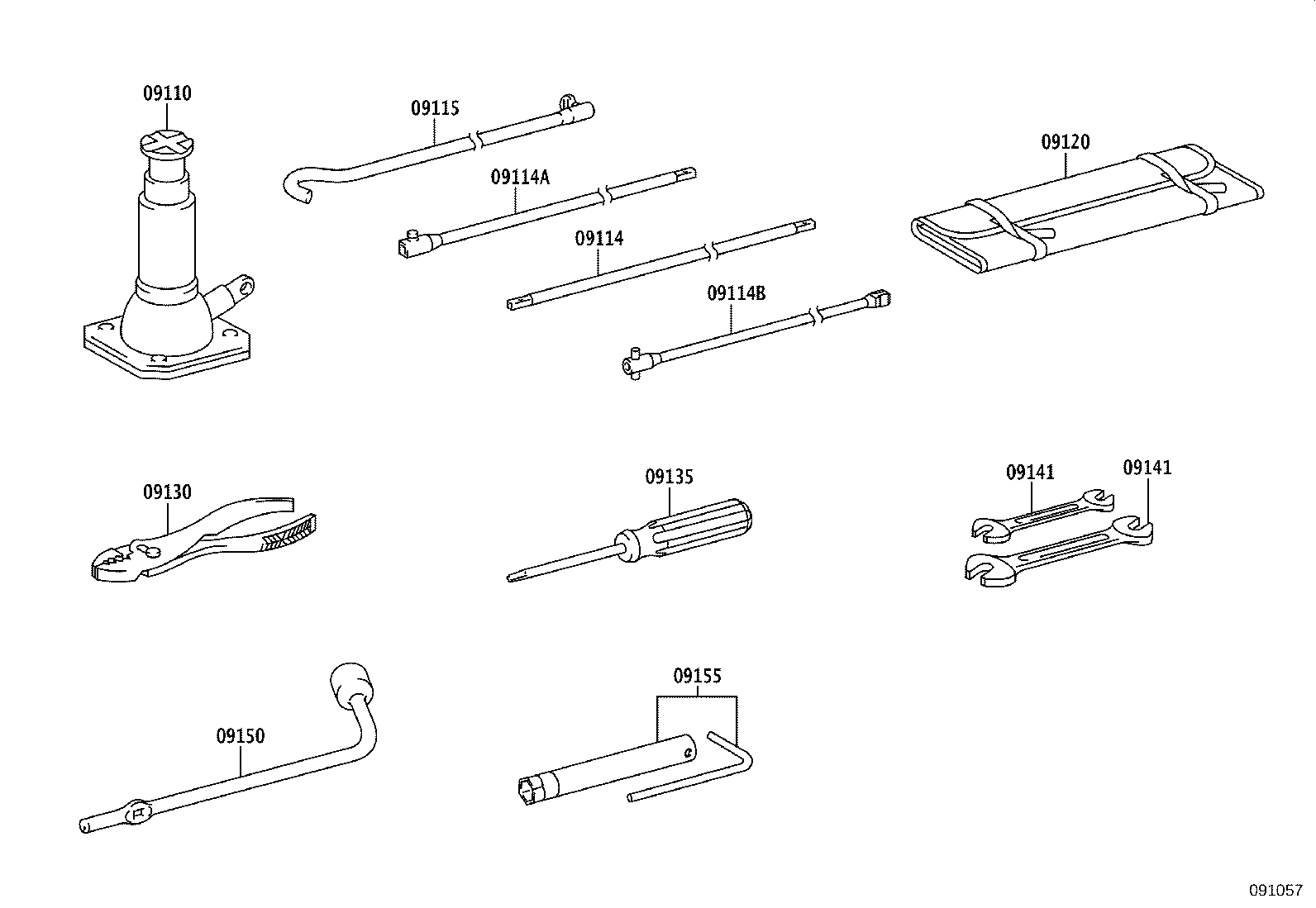 09110

09115

09114A

09114

09114B

09120

09130

09135

09141

09141

09150

09155

091057