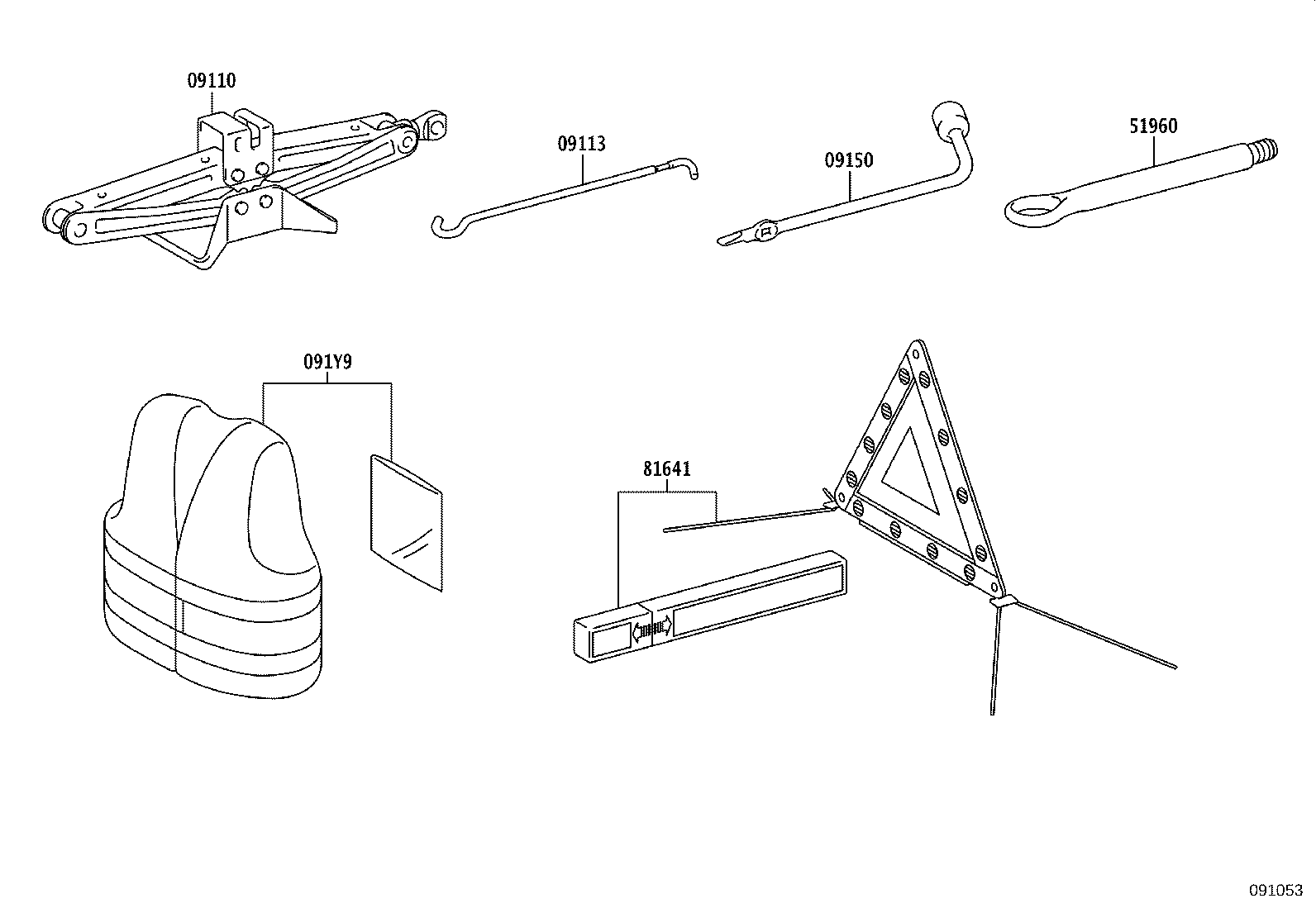 09110
09113
09150
51960
091Y9
81641
091053