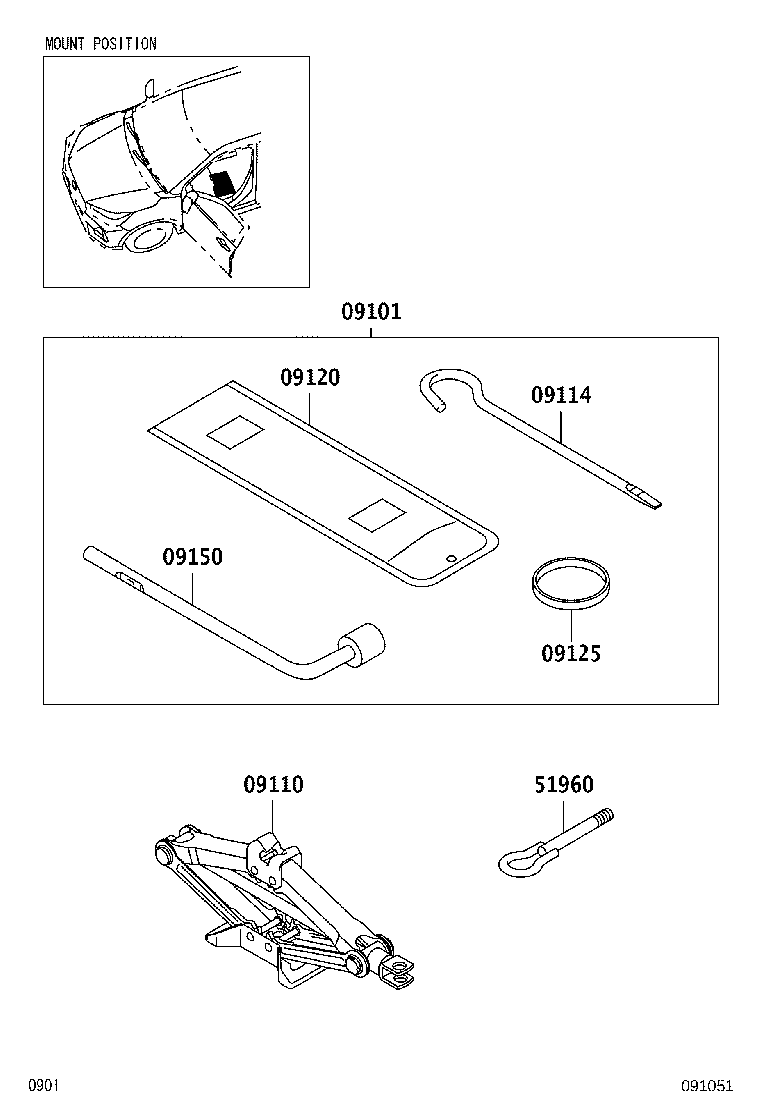 MOUNT POSITION

09101

09120

09114

09150

09125

09110

51960

0901

091051