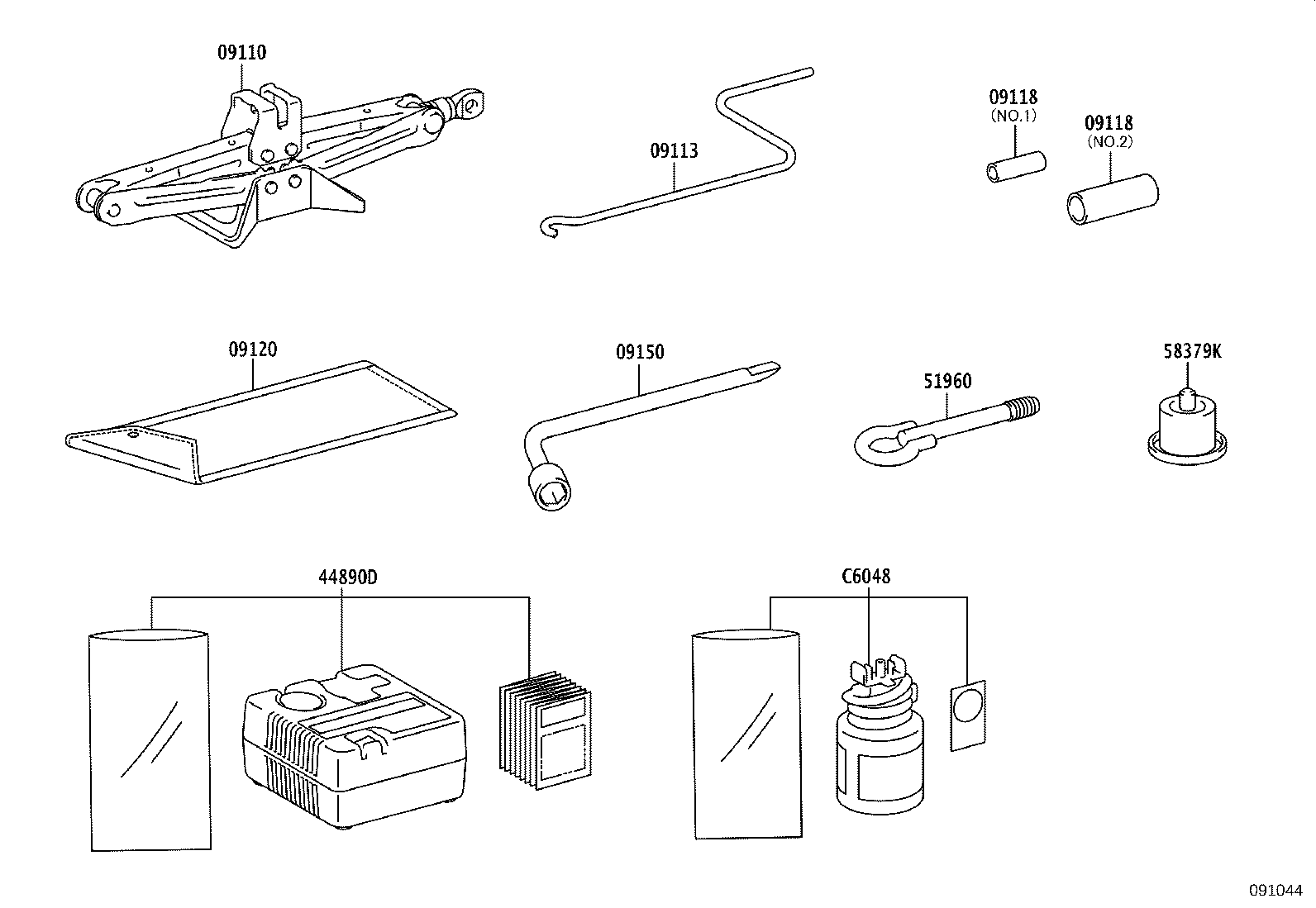 09110

09113

09118
(NO.1)

09118
(NO.2)

09120

09150

51960

58379K

44890D

C6048

091044