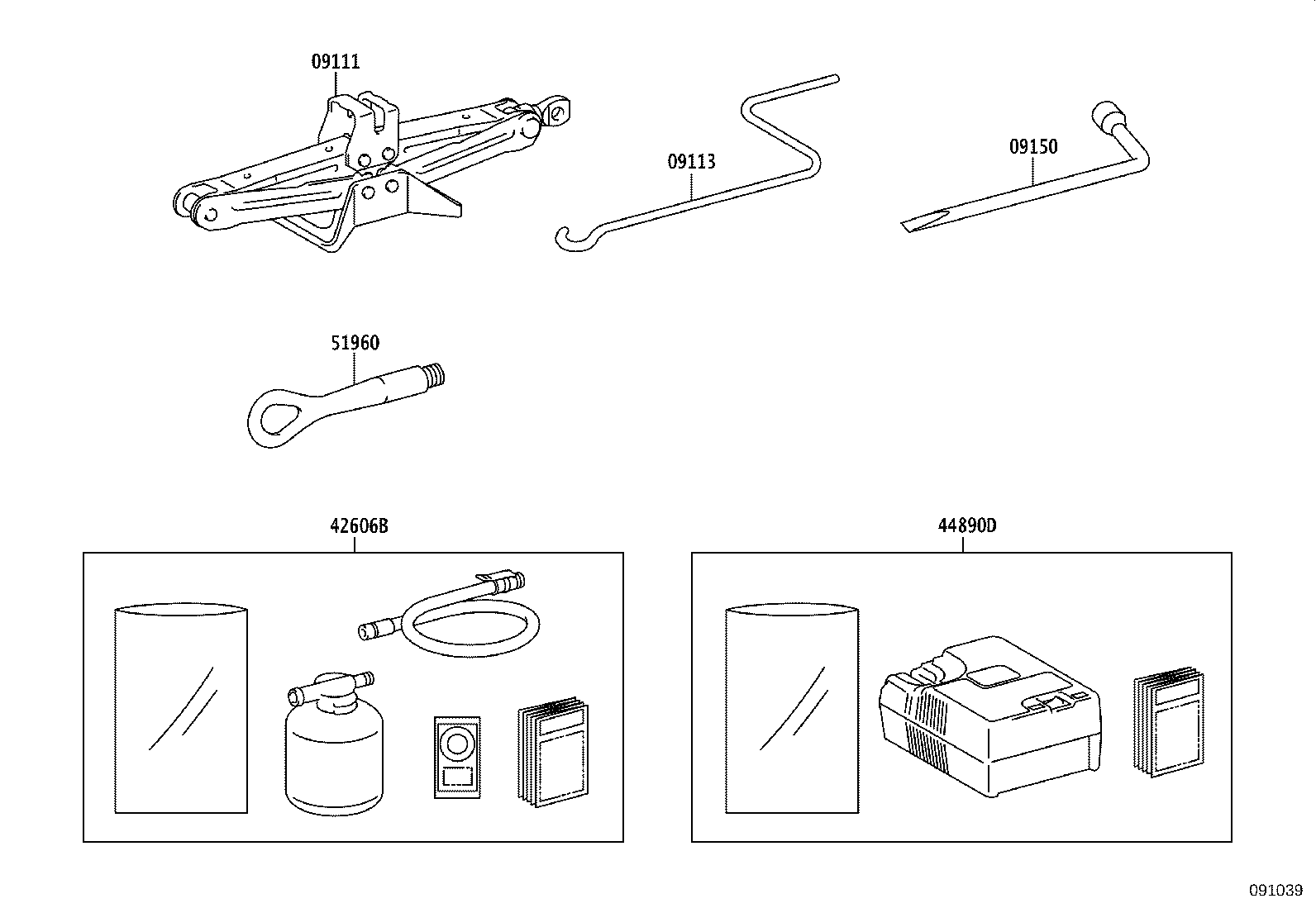 09111

09113

09150

51960

42606B

44890D

091039