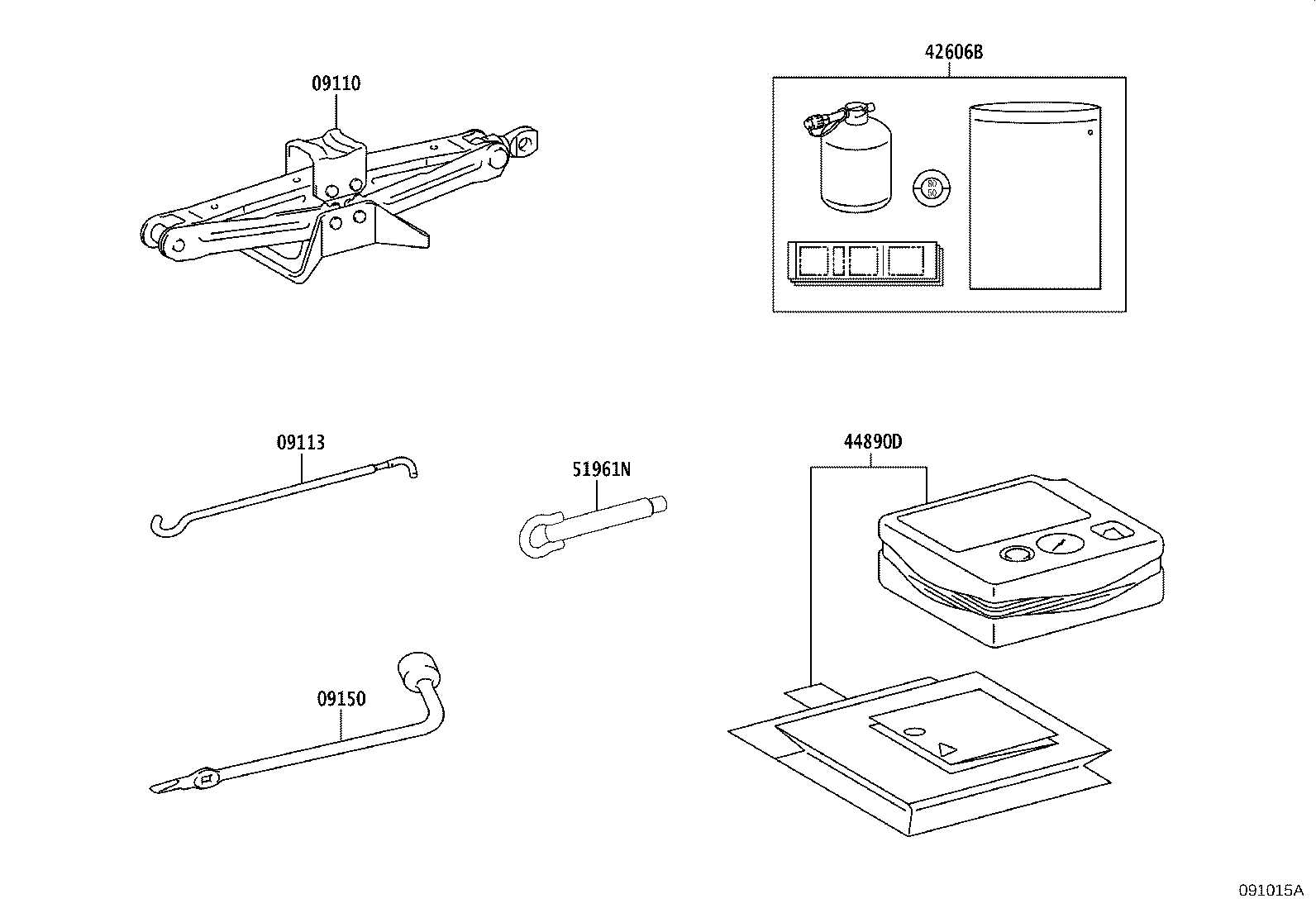 09110

42606B

80
50

09113

51961N

44890D

09150

091015A